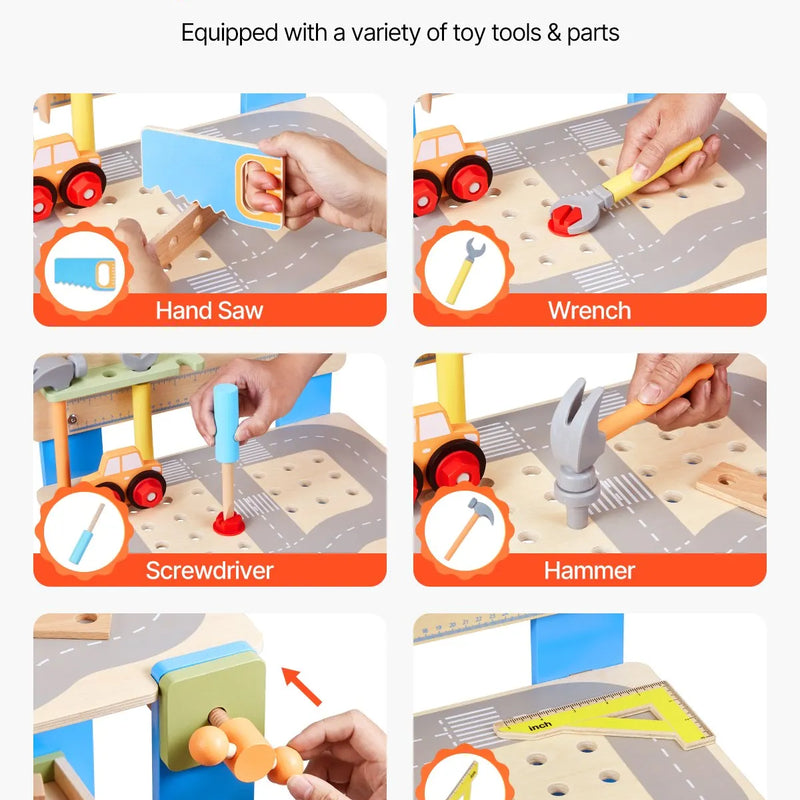 Equipped with a variety of toy tools & parts

Hand Saw

Wrench

Screwdriver

Hammer

inch