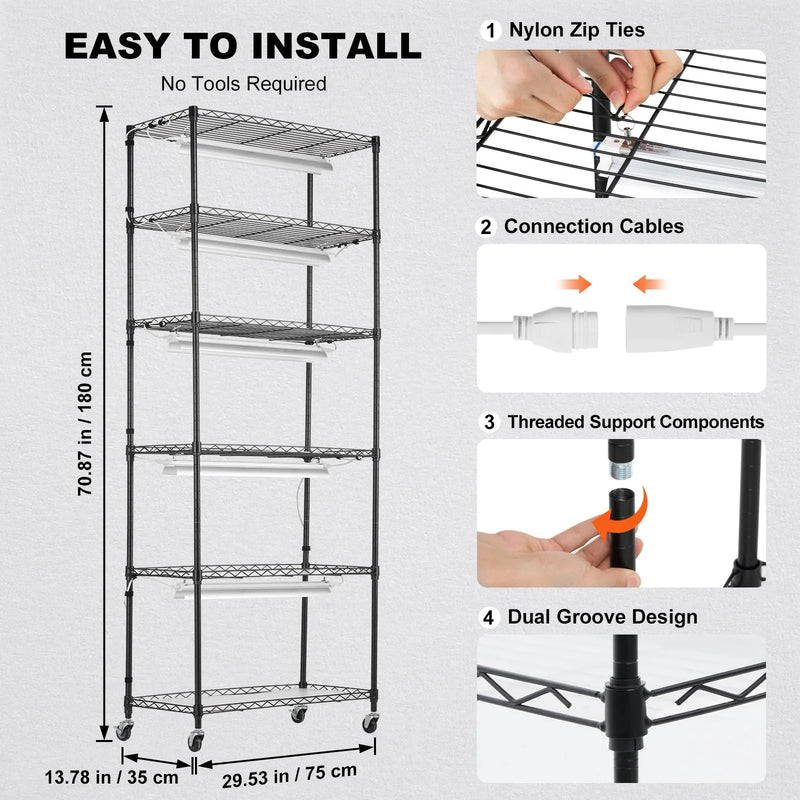 EASY TO INSTALL

No Tools Required

70.87 in / 180 cm

13.78 in / 35 cm

29.53 in / 75 cm

1 Nylon Zip Ties

2 Connection Cables

3 Threaded Support Components

4 Dual Groove Design