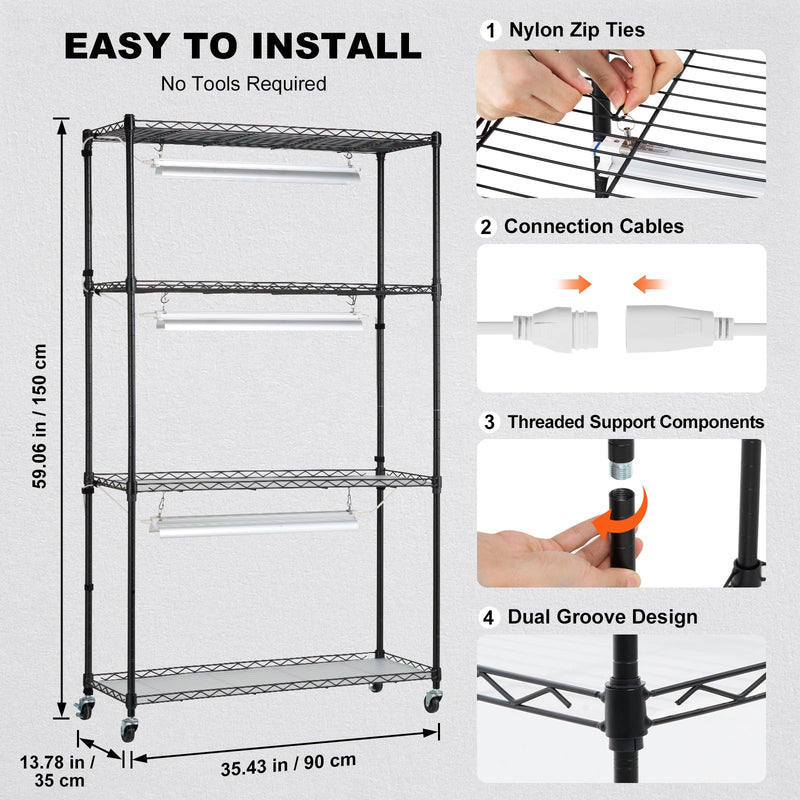 EASY TO INSTALL

No Tools Required

59.06 in / 150 cm

13.78 in / 35 cm

35.43 in / 90 cm

1 Nylon Zip Ties

2 Connection Cables

3 Threaded Support Components

4 Dual Groove Design