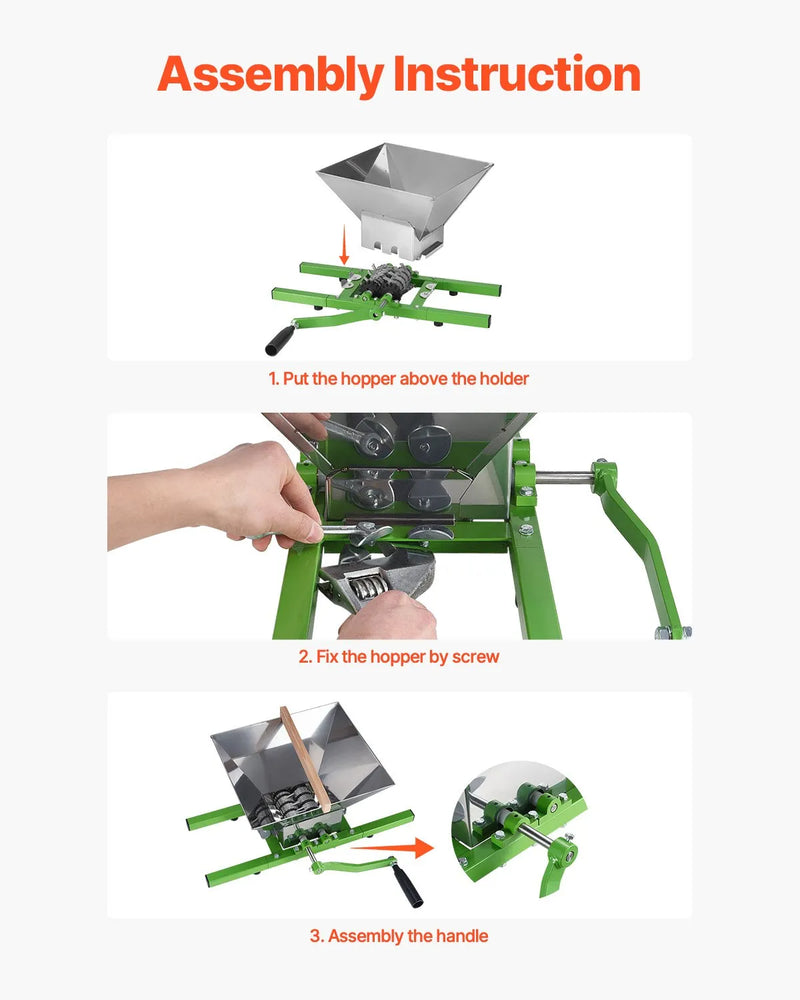 Assembly Instruction

1. Put the hopper above the holder

2. Fix the hopper by screw

3. Assembly the handle