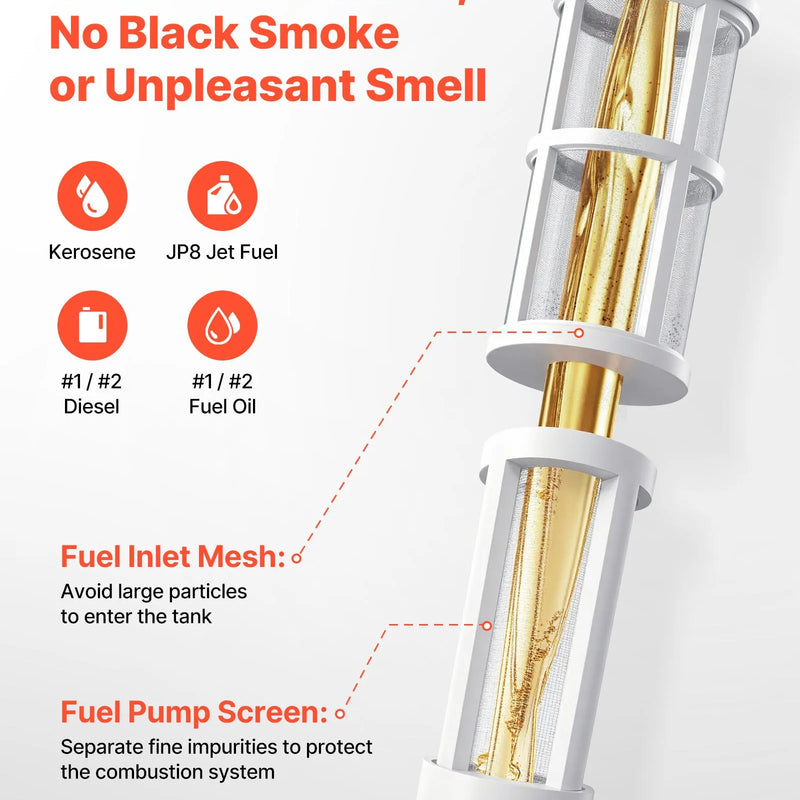 No Black Smoke or Unpleasant Smell

Kerosene

JP8 Jet Fuel

#1 / #2 Diesel

#1 / #2 Fuel Oil

Fuel Inlet Mesh:
Avoid large particles to enter the tank

Fuel Pump Screen:
Separate fine impurities to protect the combustion system