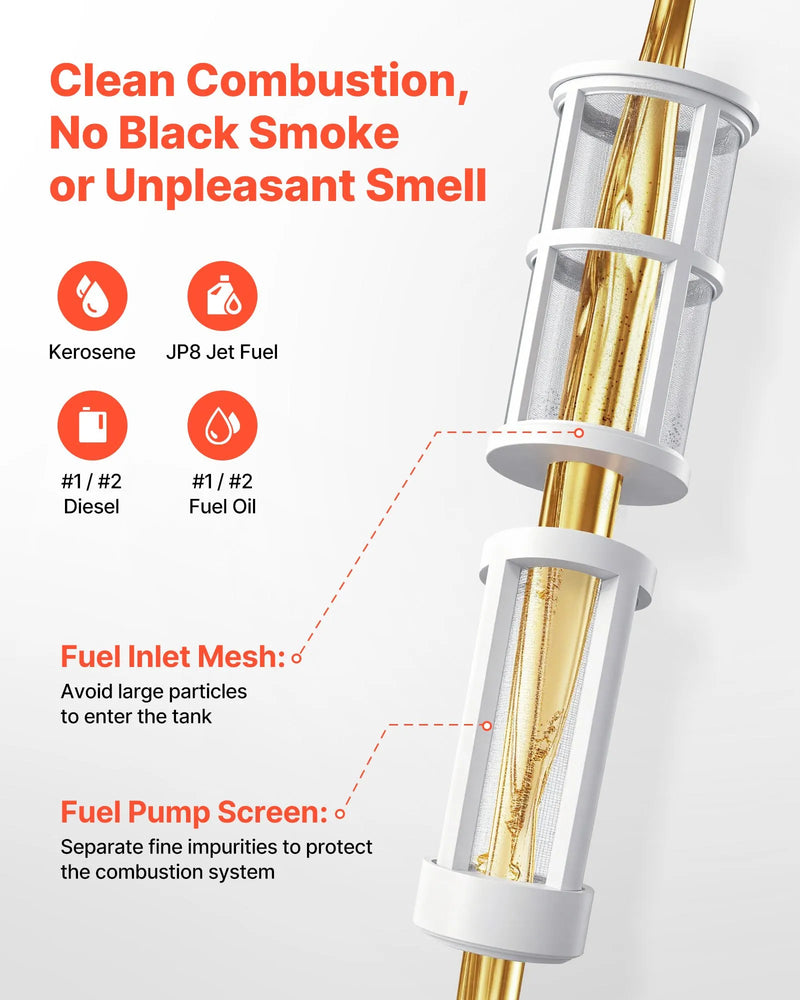 Clean Combustion, No Black Smoke or Unpleasant Smell

Kerosene

JP8 Jet Fuel

#1 / #2 Diesel

#1 / #2 Fuel Oil

Fuel Inlet Mesh:

Avoid large particles to enter the tank

Fuel Pump Screen:

Separate fine impurities to protect the combustion system