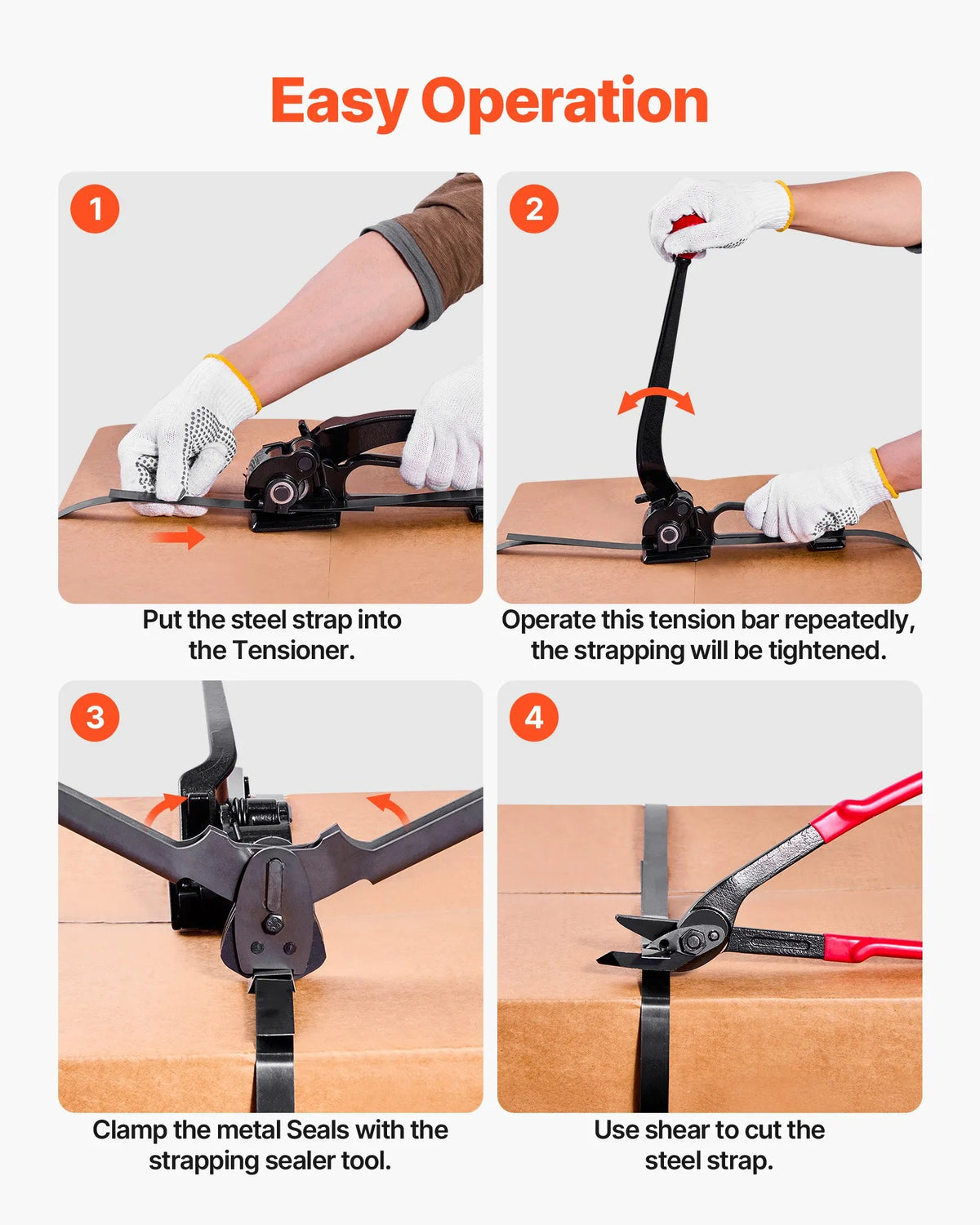 Easy Operation

1

Put the steel strap into the Tensioner.

2

Operate this tension bar repeatedly, the strapping will be tightened.

3

Clamp the metal Seals with the strapping sealer tool.

4

Use shear to cut the steel strap.