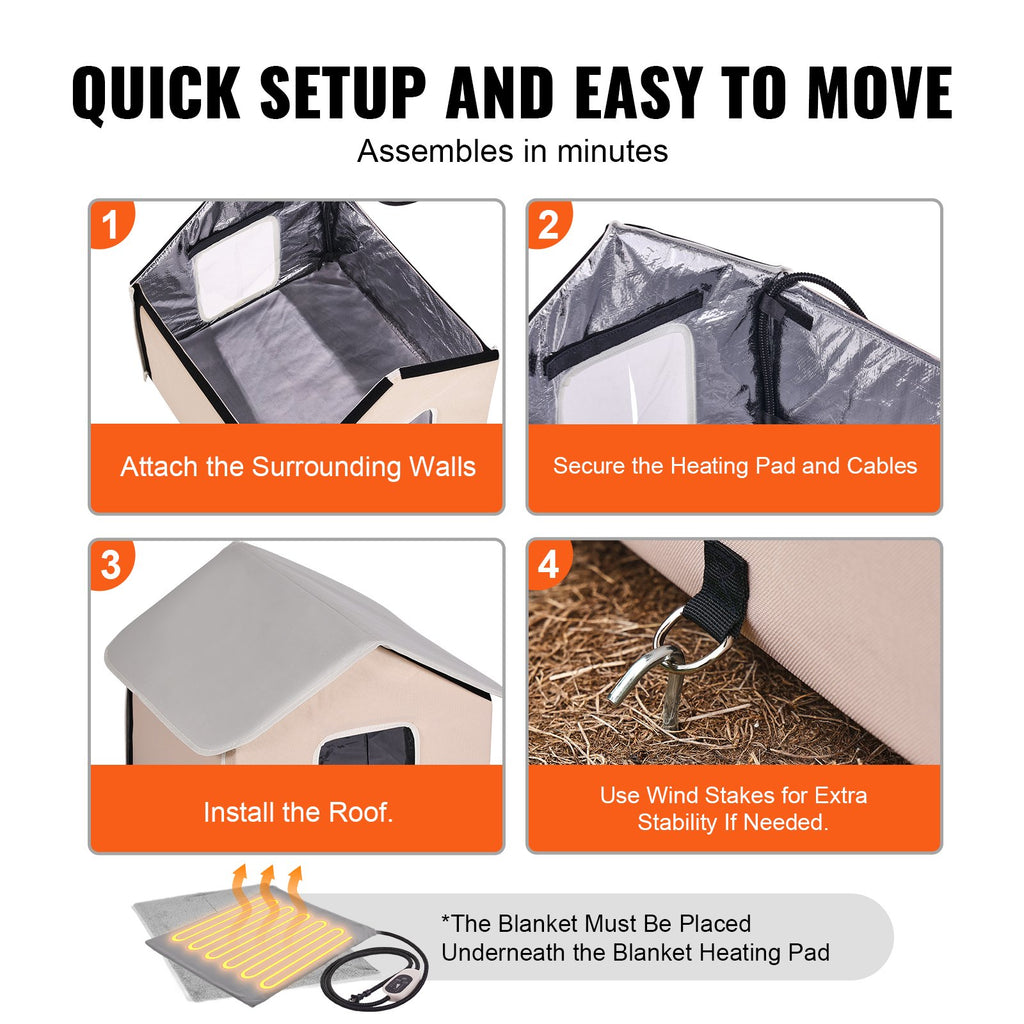 QUICK SETUP AND EASY TO MOVE

Assembles in minutes

1

Attach the Surrounding Walls

2

Secure the Heating Pad and Cables

3

Install the Roof.

4

Use Wind Stakes for Extra Stability If Needed.

*The Blanket Must Be Placed Underneath the Blanket Heating Pad