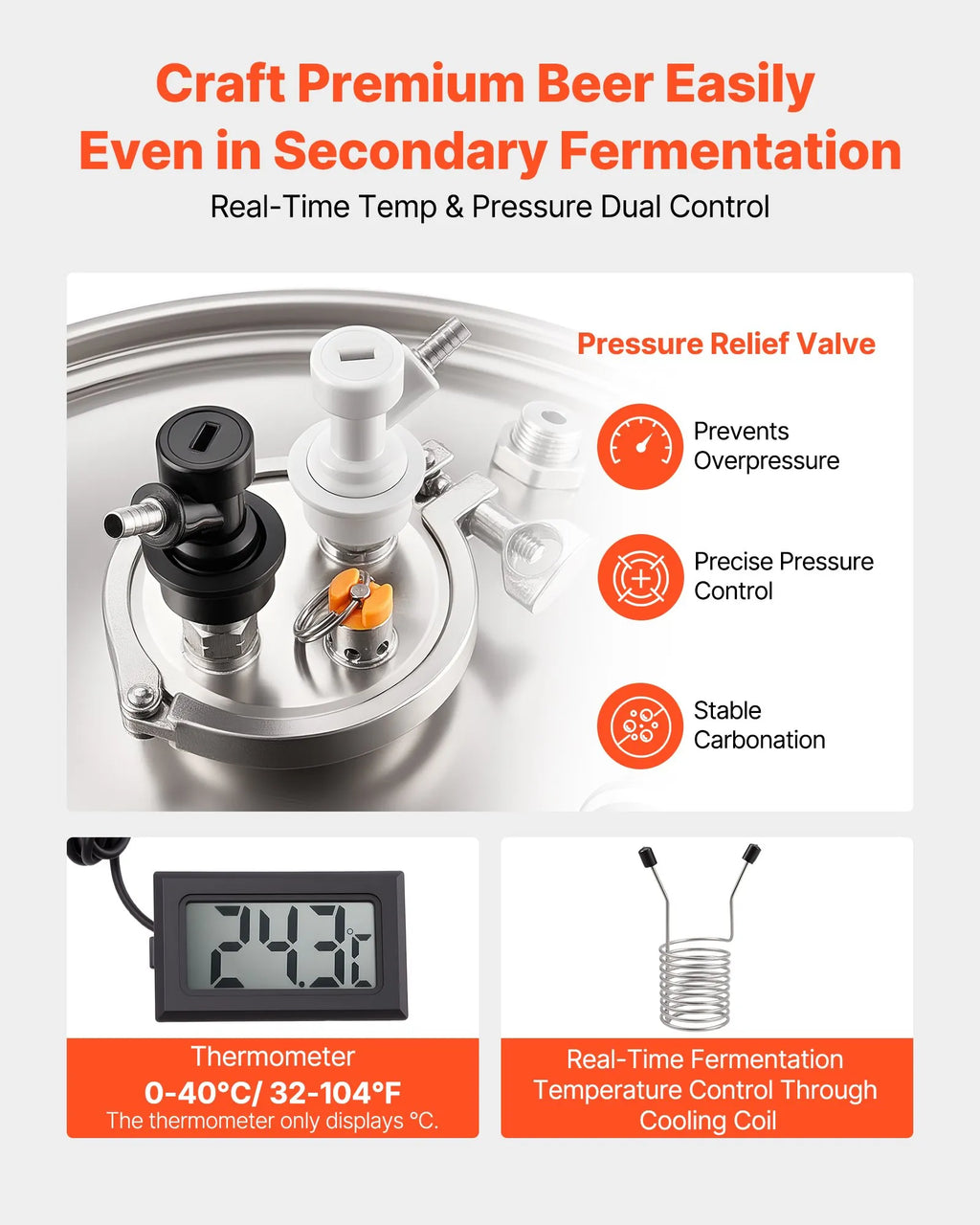 Craft Premium Beer Easily Even in Secondary Fermentation

Real-Time Temp & Pressure Dual Control

Pressure Relief Valve

Prevents Overpressure

Precise Pressure Control

Stable Carbonation

24.3°C

Thermometer

0-40°C/ 32-104°F

The thermometer only displays °C.

Real-Time Fermentation Temperature Control Through Cooling Coil