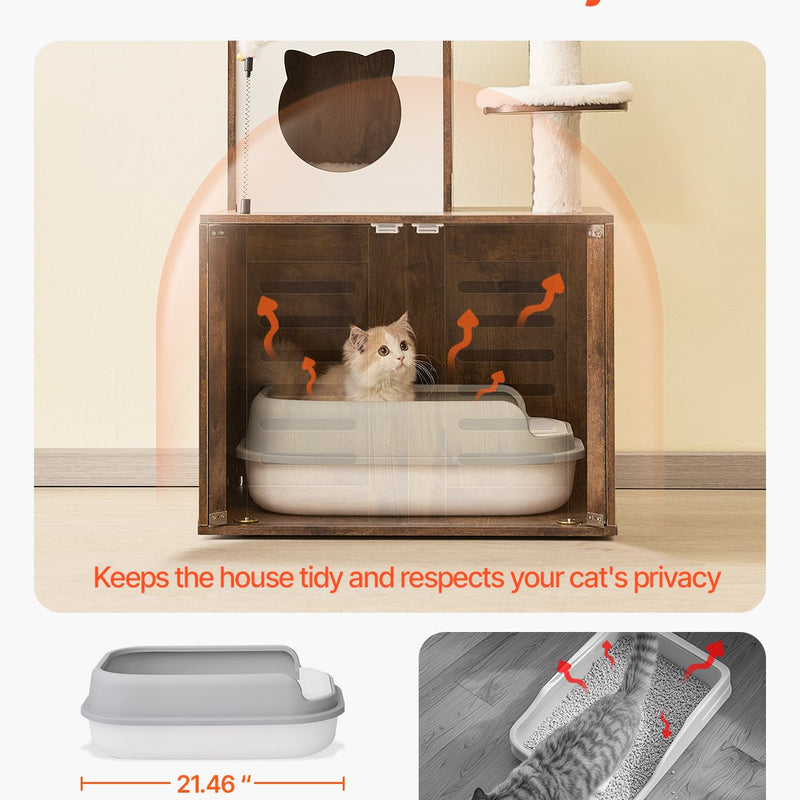 Keeps the house tidy and respects your cat's privacy

21.46 "