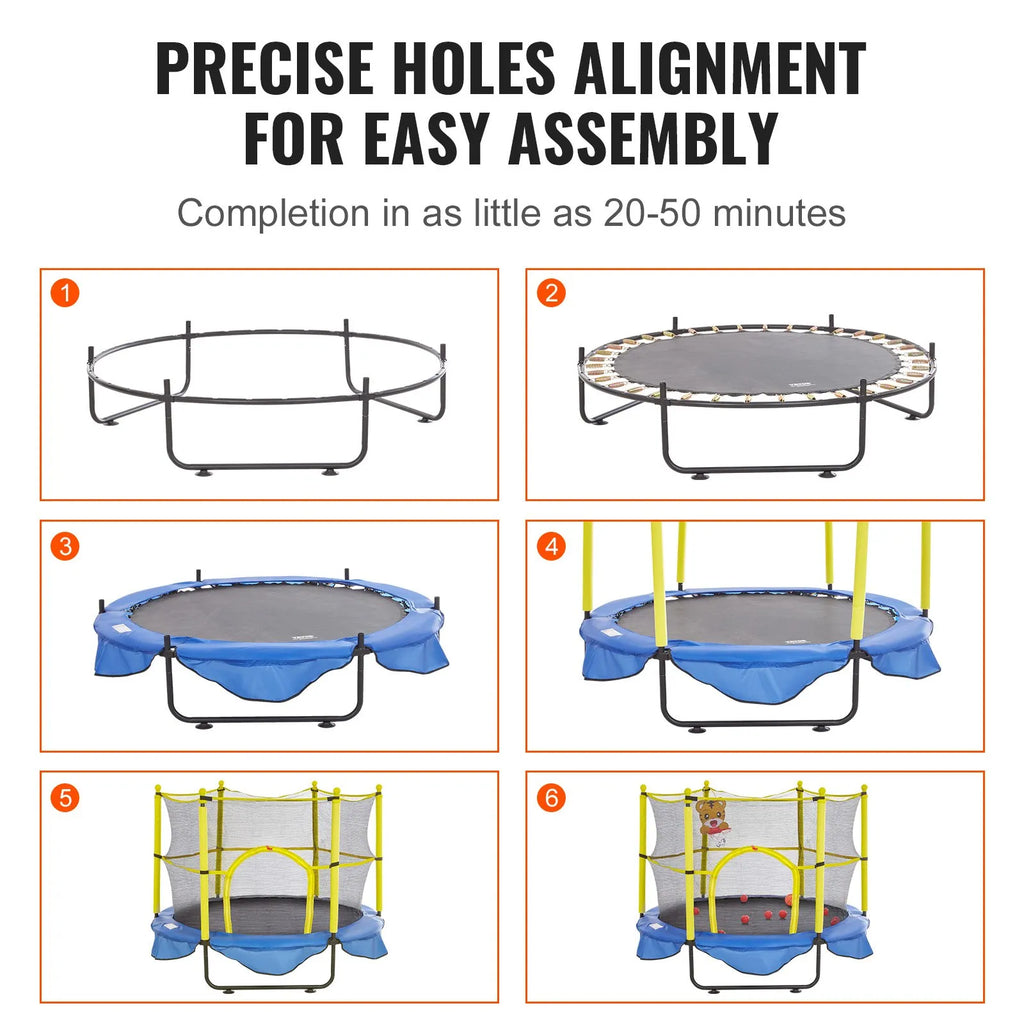 PRECISE HOLES ALIGNMENT FOR EASY ASSEMBLY

Completion in as little as 20-50 minutes

1

2

3

4

5

6