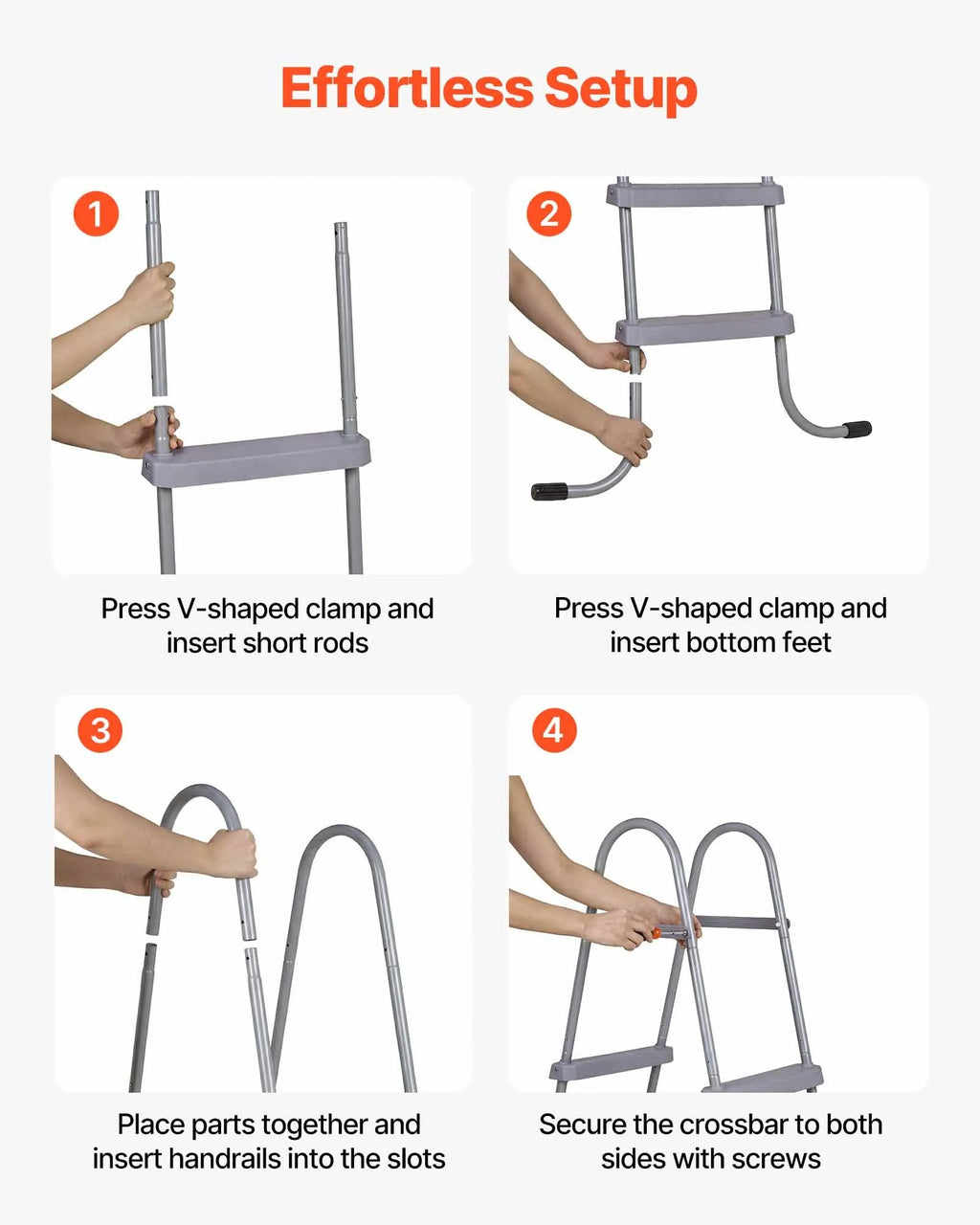 Effortless Setup

1

Press V-shaped clamp and insert short rods

2

Press V-shaped clamp and insert bottom feet

3

Place parts together and insert handrails into the slots

4

Secure the crossbar to both sides with screws