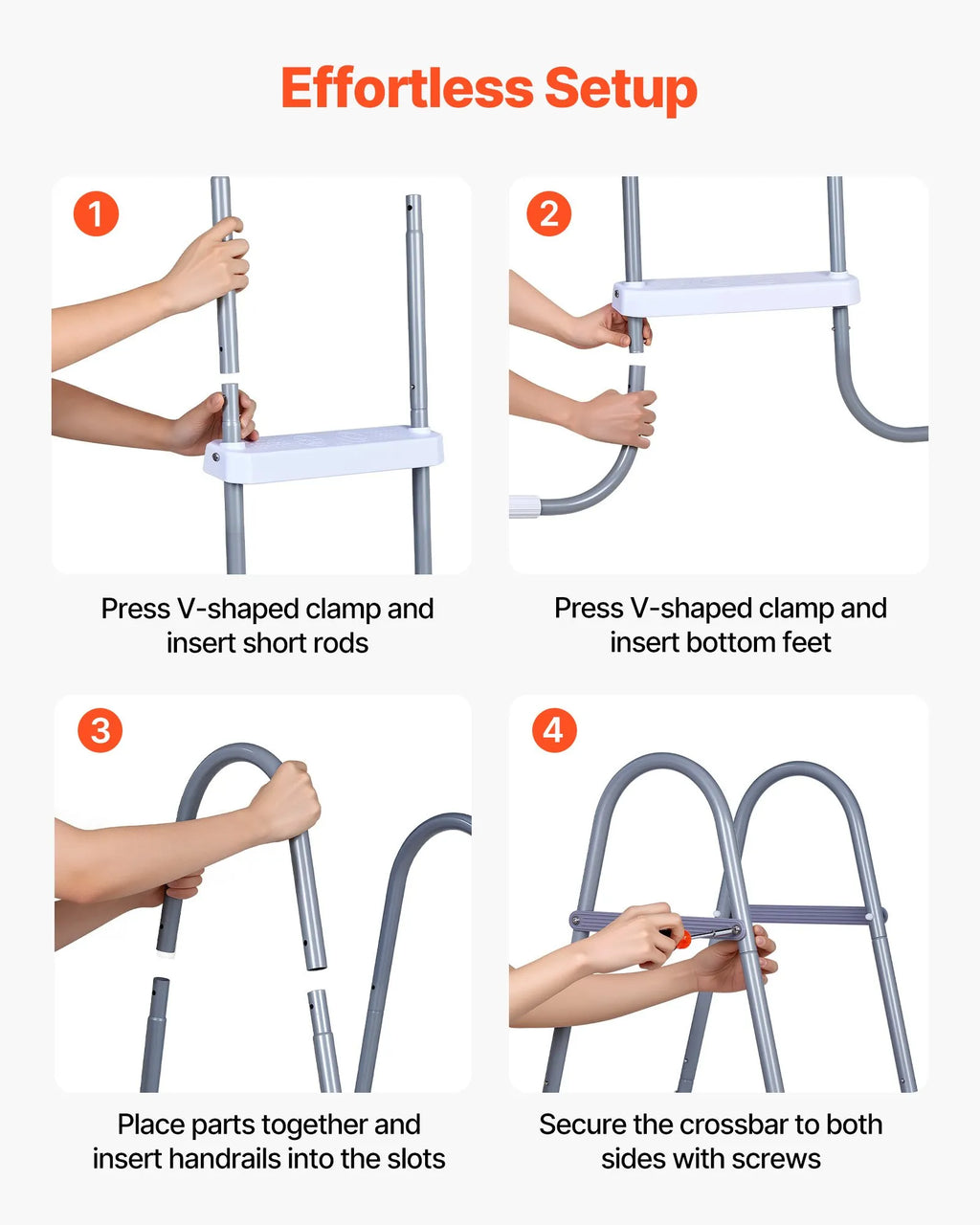 Effortless Setup

1

Press V-shaped clamp and insert short rods

2

Press V-shaped clamp and insert bottom feet

3

Place parts together and insert handrails into the slots

4

Secure the crossbar to both sides with screws