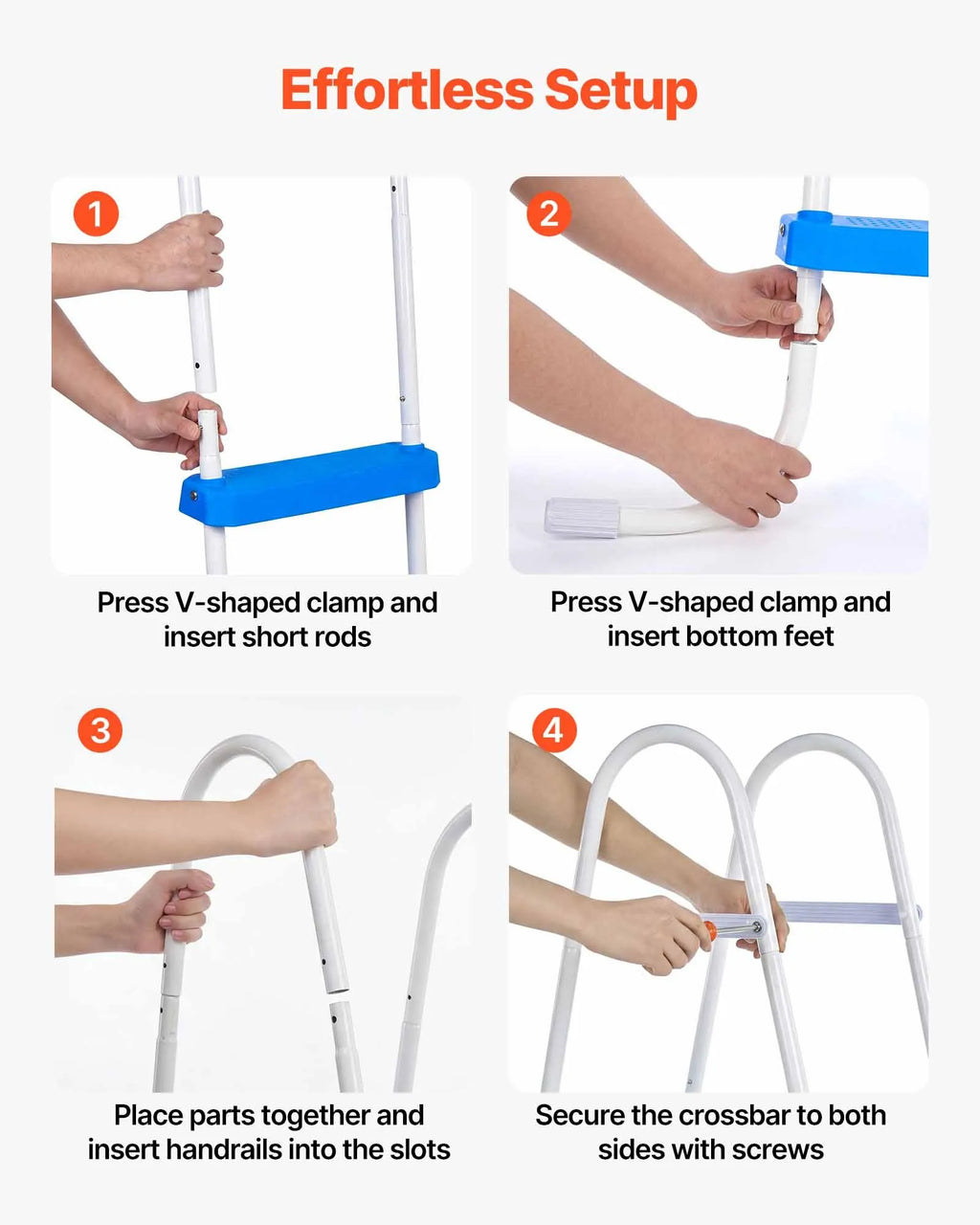 Effortless Setup

1

Press V-shaped clamp and insert short rods

2

Press V-shaped clamp and insert bottom feet

3

Place parts together and insert handrails into the slots

4

Secure the crossbar to both sides with screws