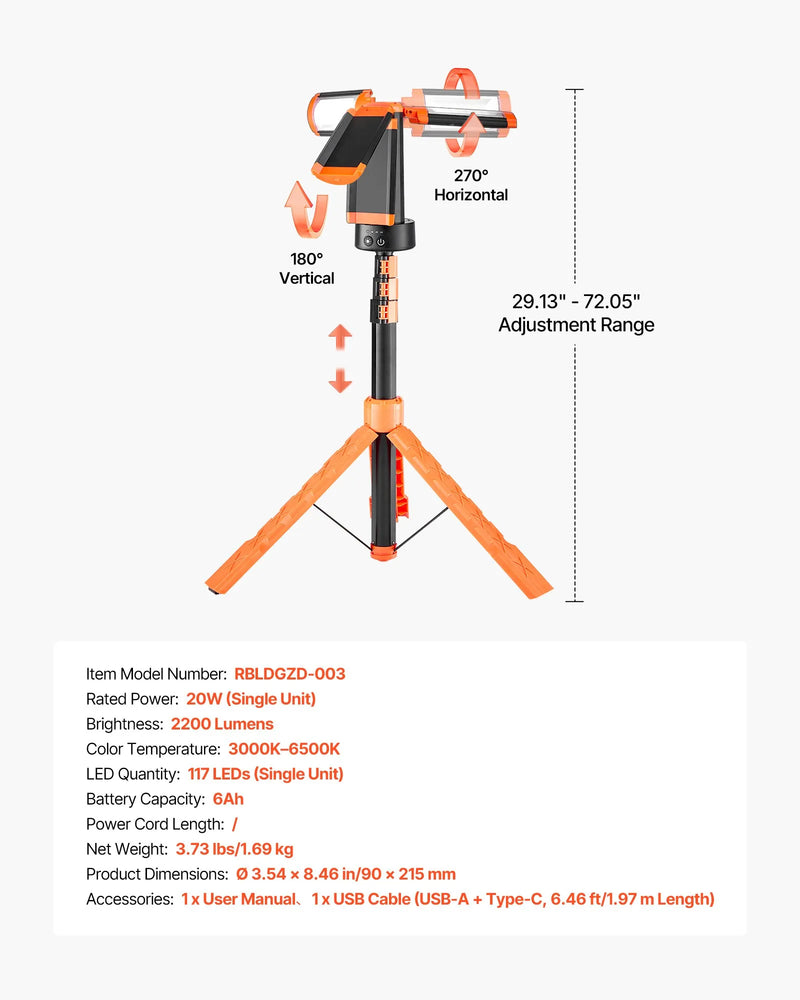 270°
Horizontal

180°
Vertical

29.13" - 72.05"
Adjustment Range

Item Model Number: RBLDGZD-003
Rated Power: 20W (Single Unit)
Brightness: 2200 Lumens
Color Temperature: 3000K–6500K
LED Quantity: 117 LEDs (Single Unit)
Battery Capacity: 6Ah
Power Cord Length: /
Net Weight: 3.73 lbs/1.69 kg
Product Dimensions: Ø 3.54 × 8.46 in/90 × 215 mm
Accessories: 1 x User Manual、1 x USB Cable (USB-A + Type-C, 6.46 ft/1.97 m Length)