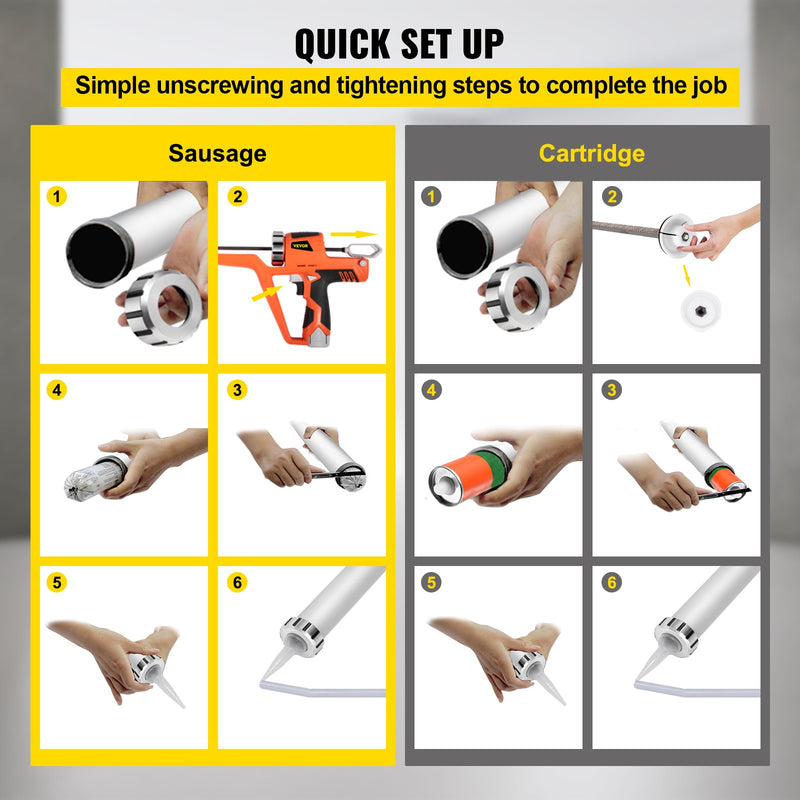 QUICK SET UP

Simple unscrewing and tightening steps to complete the job

Sausage

1

2

VEVOR

4

3

5

6

Cartridge

1

2

4

3

5

6