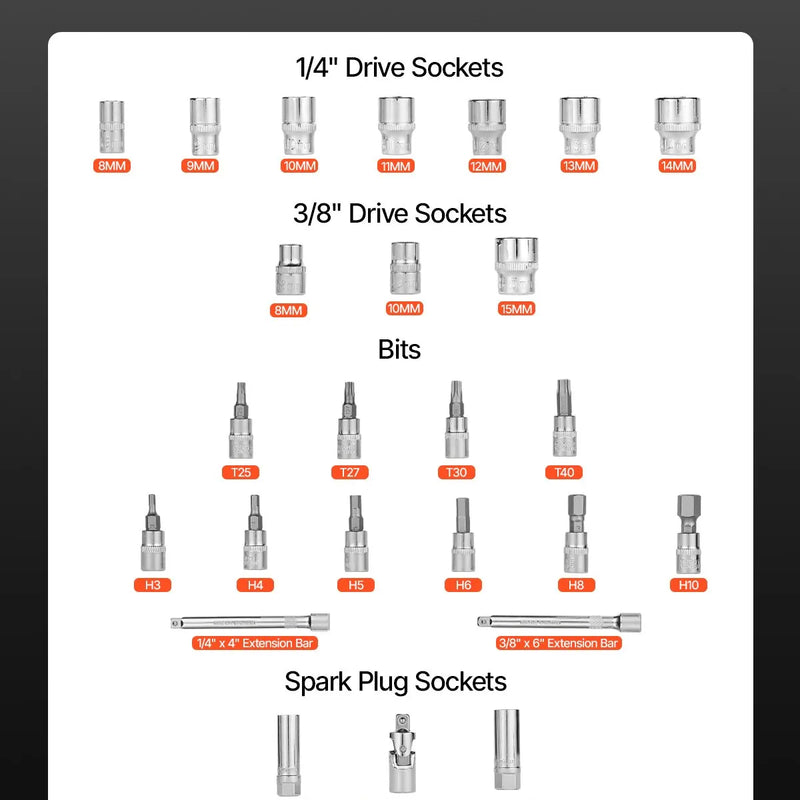 1/4" Drive Sockets

8MM 9MM 10MM 11MM 12MM 13MM 14MM

3/8" Drive Sockets

8MM 10MM 15MM

Bits

T25 T27 T30 T40

H3 H4 H5 H6 H8 H10

1/4" x 4" Extension Bar

3/8" x 6" Extension Bar

Spark Plug Sockets