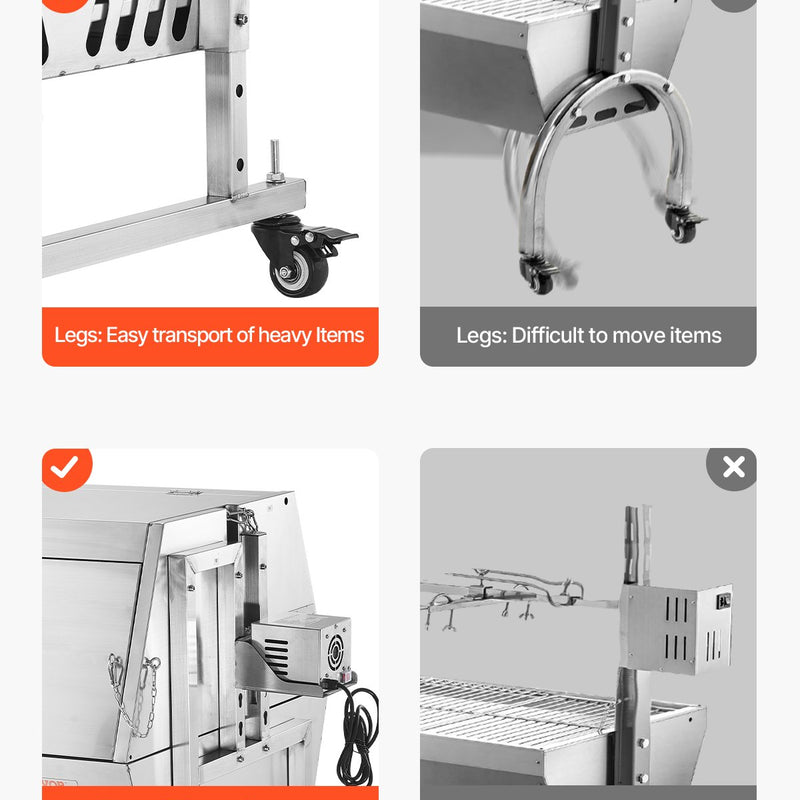 Legs: Easy transport of heavy Items

Legs: Difficult to move items