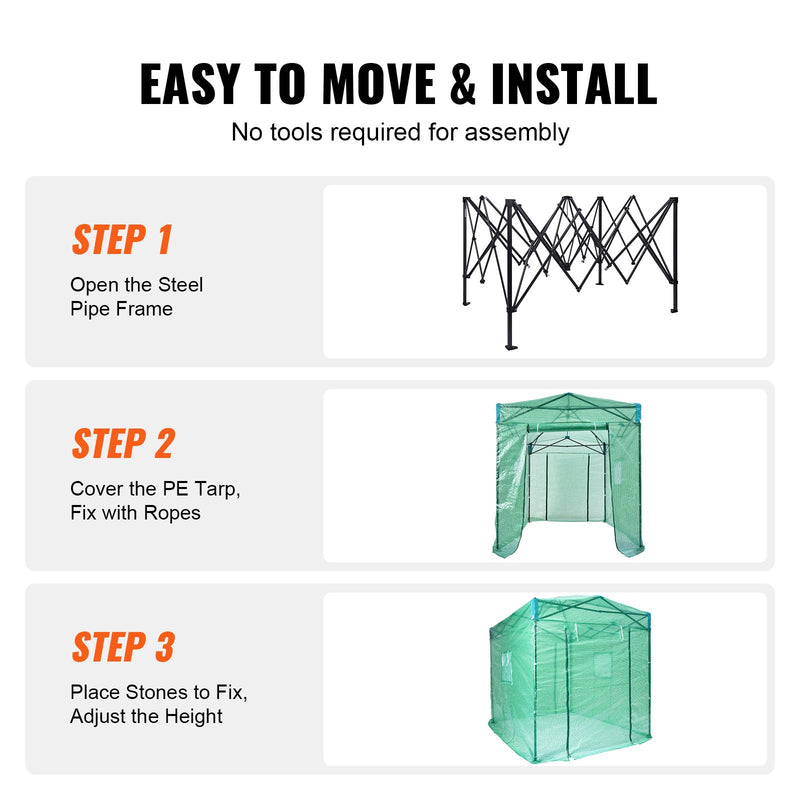 EASY TO MOVE & INSTALL
No tools required for assembly

STEP 1
Open the Steel Pipe Frame

STEP 2
Cover the PE Tarp, Fix with Ropes

STEP 3
Place Stones to Fix, Adjust the Height