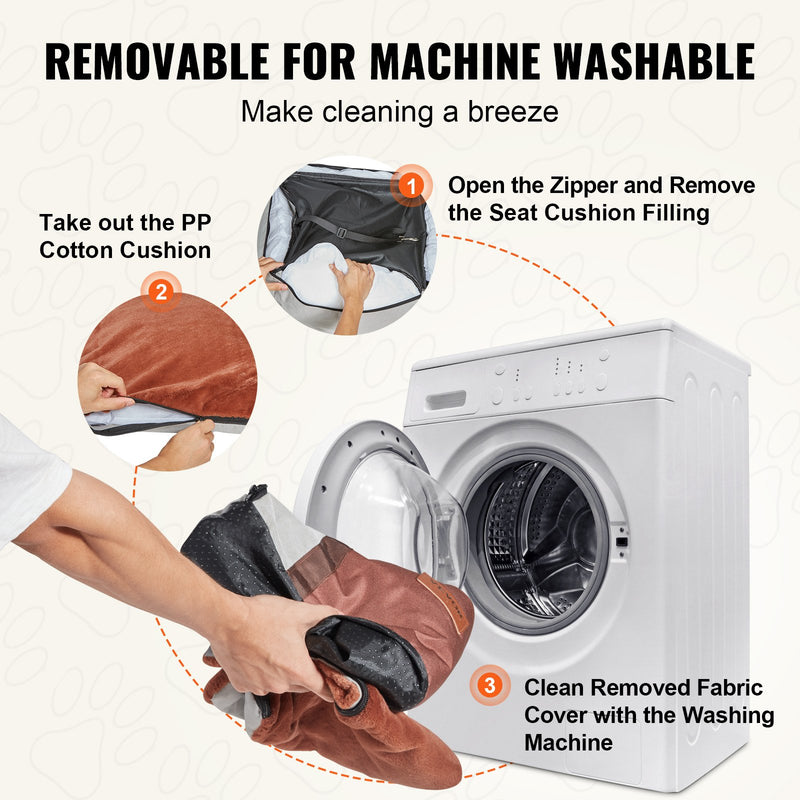 REMOVABLE FOR MACHINE WASHABLE

Make cleaning a breeze

1

Open the Zipper and Remove the Seat Cushion Filling

Take out the PP Cotton Cushion

2

3

Clean Removed Fabric Cover with the Washing Machine