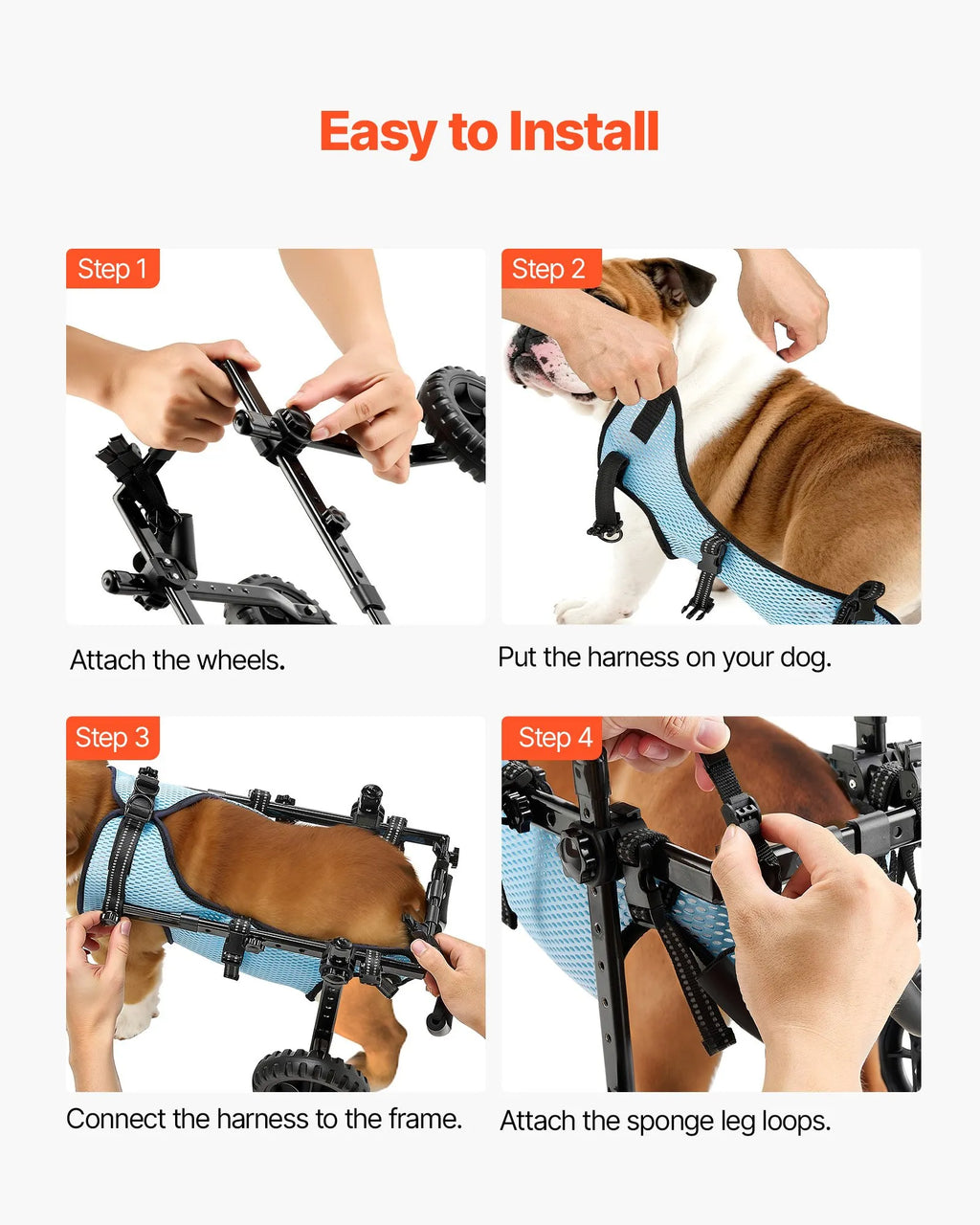 Easy to Install

Step 1

Attach the wheels.

Step 2

Put the harness on your dog.

Step 3

Connect the harness to the frame.

Step 4

Attach the sponge leg loops.