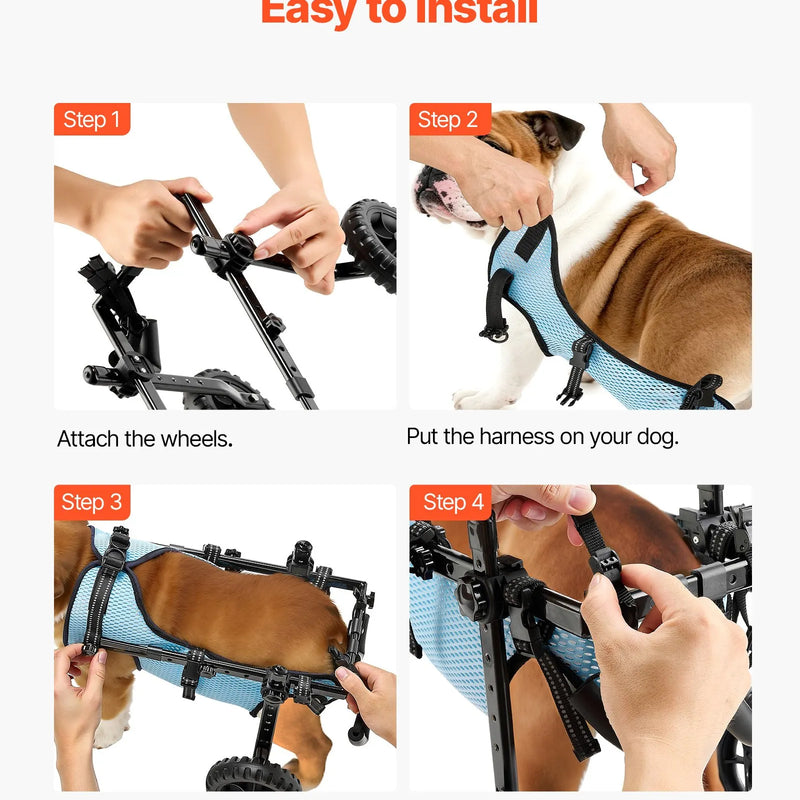 Easy to install

Step 1

Attach the wheels.

Step 2

Put the harness on your dog.

Step 3

Step 4