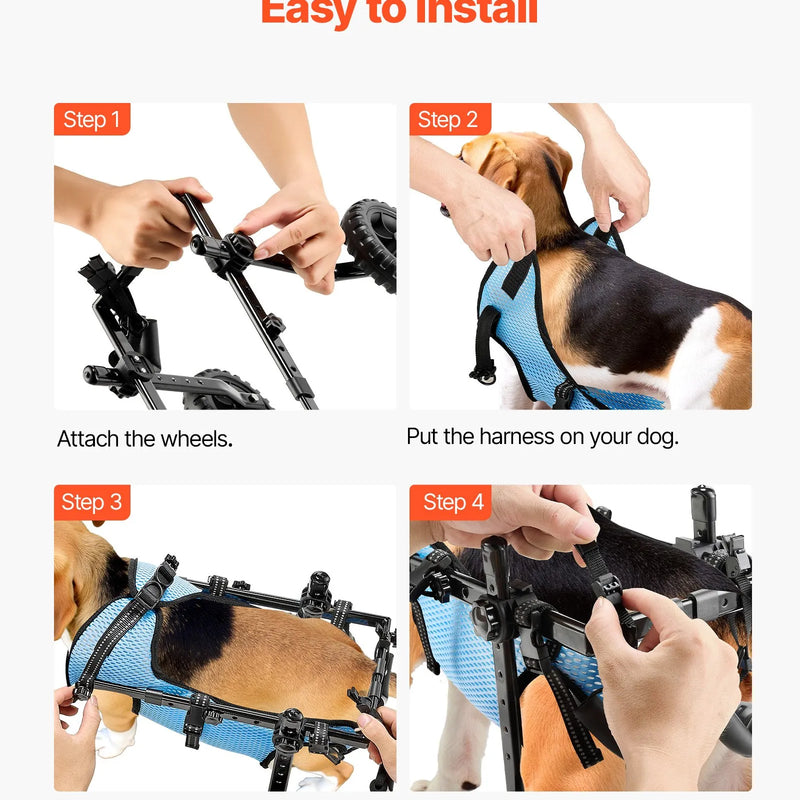 Easy to install

Step 1

Attach the wheels.

Step 2

Put the harness on your dog.

Step 3

Step 4