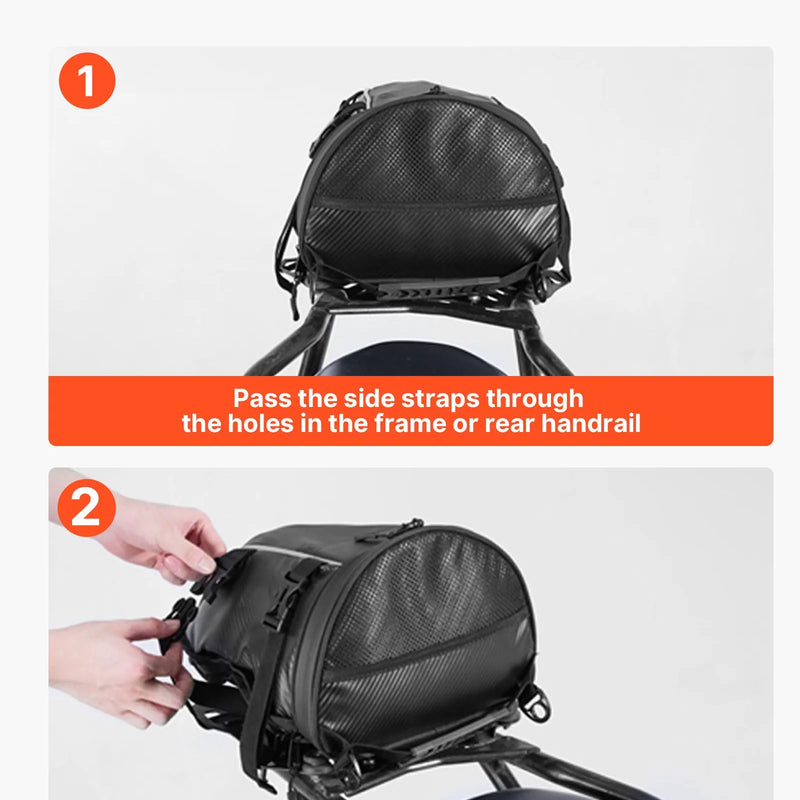 1

Pass the side straps through the holes in the frame or rear handrail

2