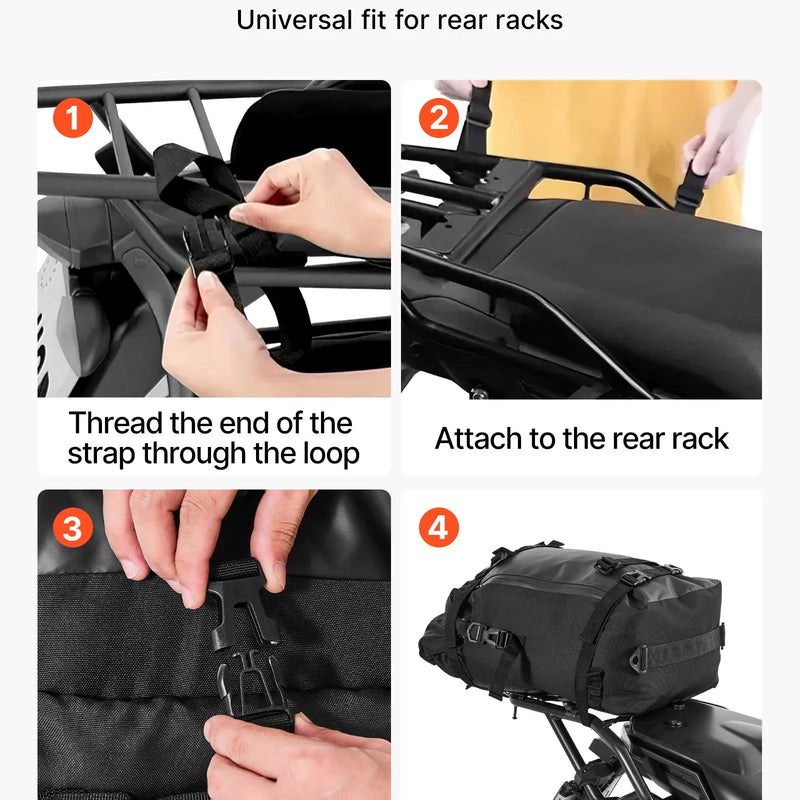 Universal fit for rear racks

1

Thread the end of the strap through the loop

2

Attach to the rear rack

3

4