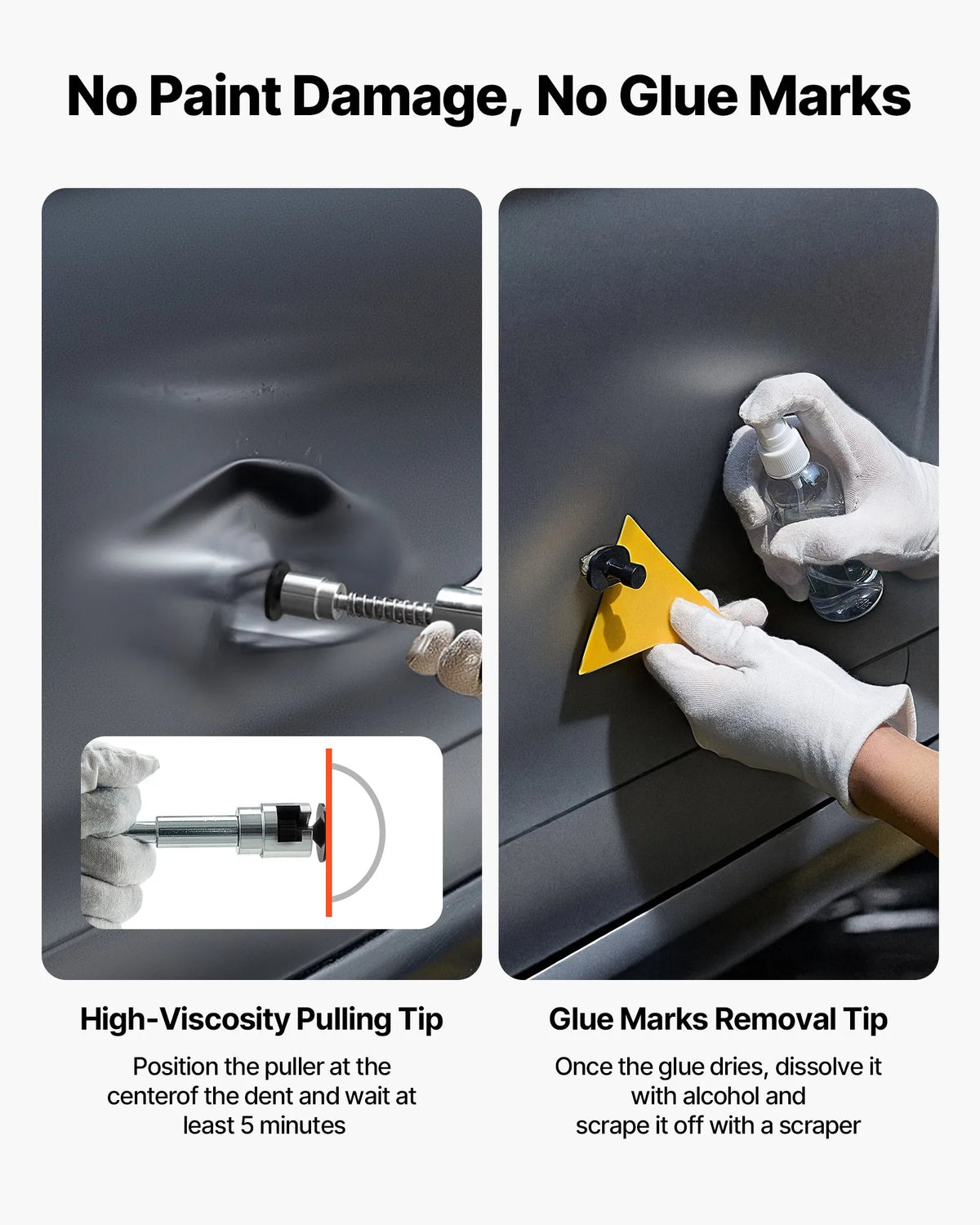 No Paint Damage, No Glue Marks

High-Viscosity Pulling Tip

Position the puller at the centerof the dent and wait at least 5 minutes

Glue Marks Removal Tip

Once the glue dries, dissolve it with alcohol and scrape it off with a scraper