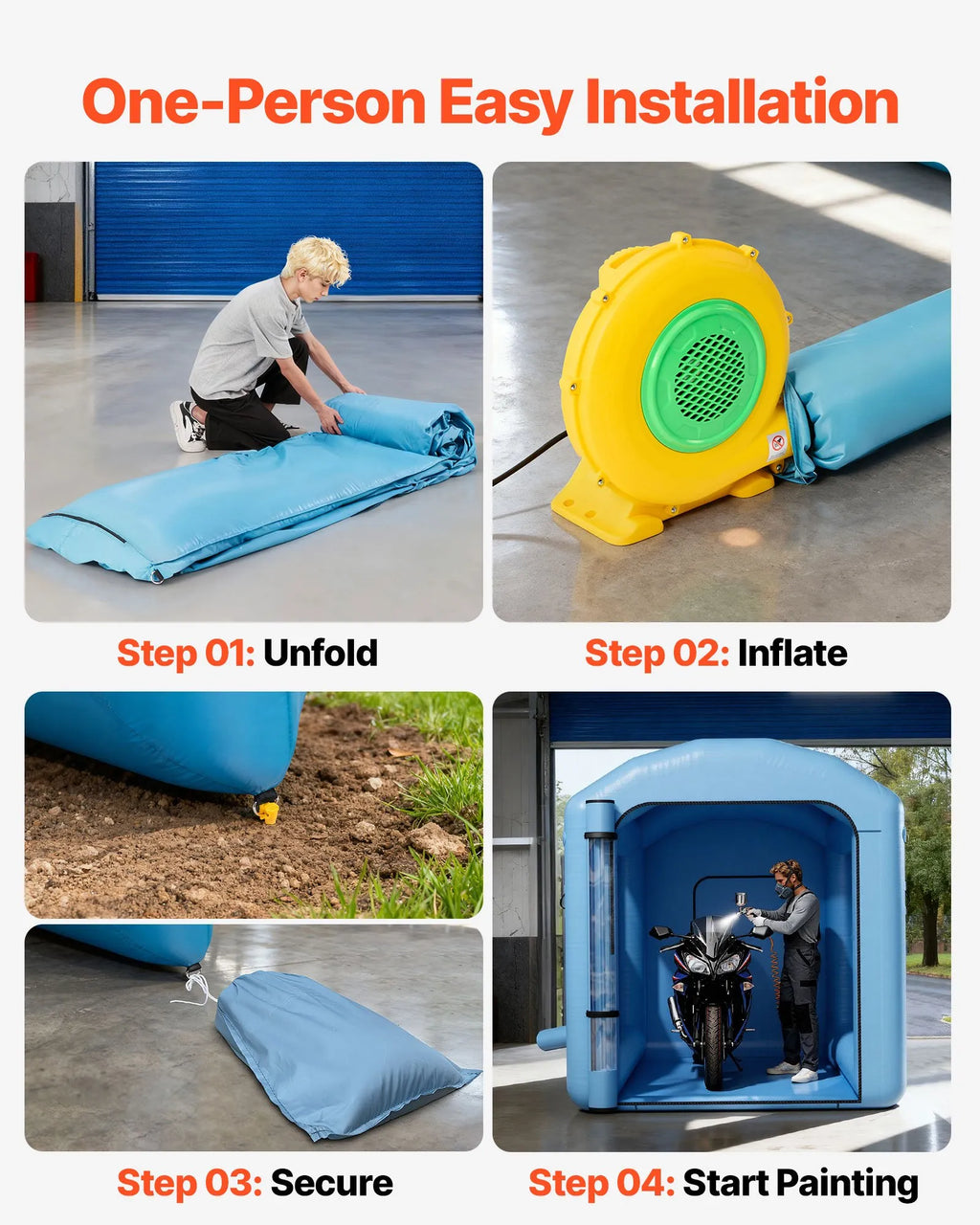 One-Person Easy Installation

Step 01: Unfold

Step 02: Inflate

Step 03: Secure

Step 04: Start Painting