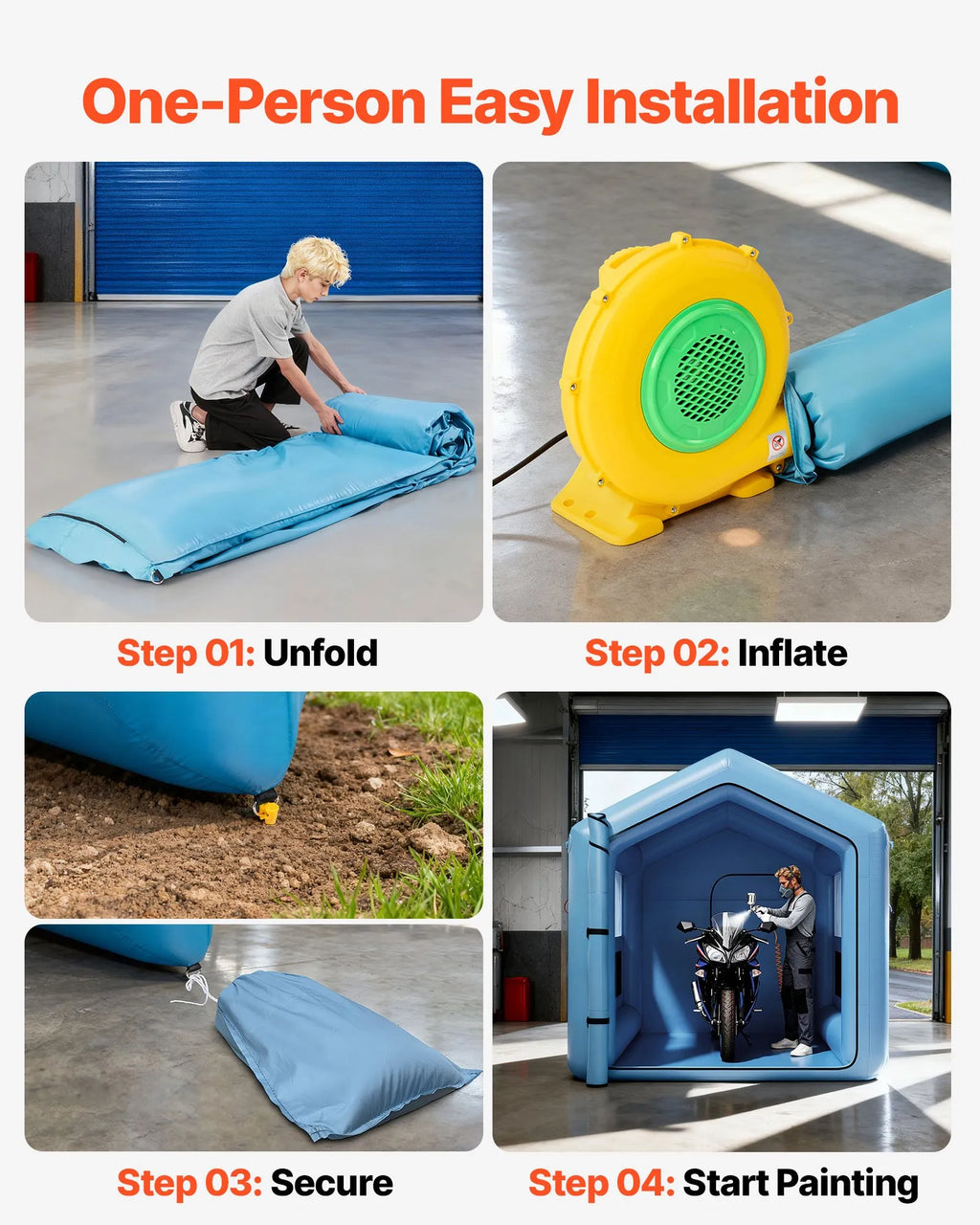 One-Person Easy Installation

Step 01: Unfold

Step 02: Inflate

Step 03: Secure

Step 04: Start Painting