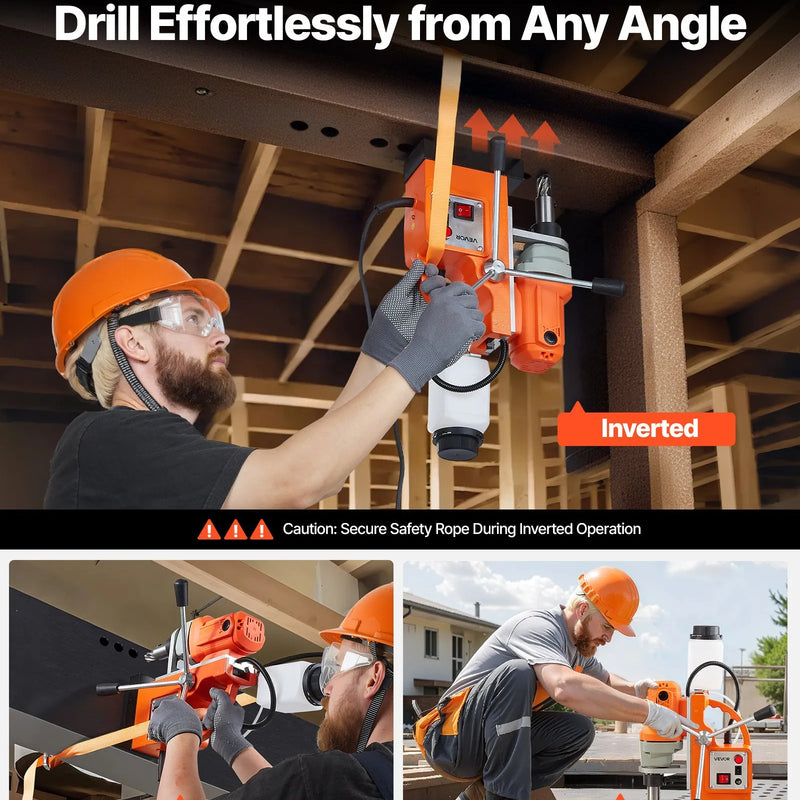 Drill Effortlessly from Any Angle

VEVOR

Inverted

Caution: Secure Safety Rope During Inverted Operation

VEVOR