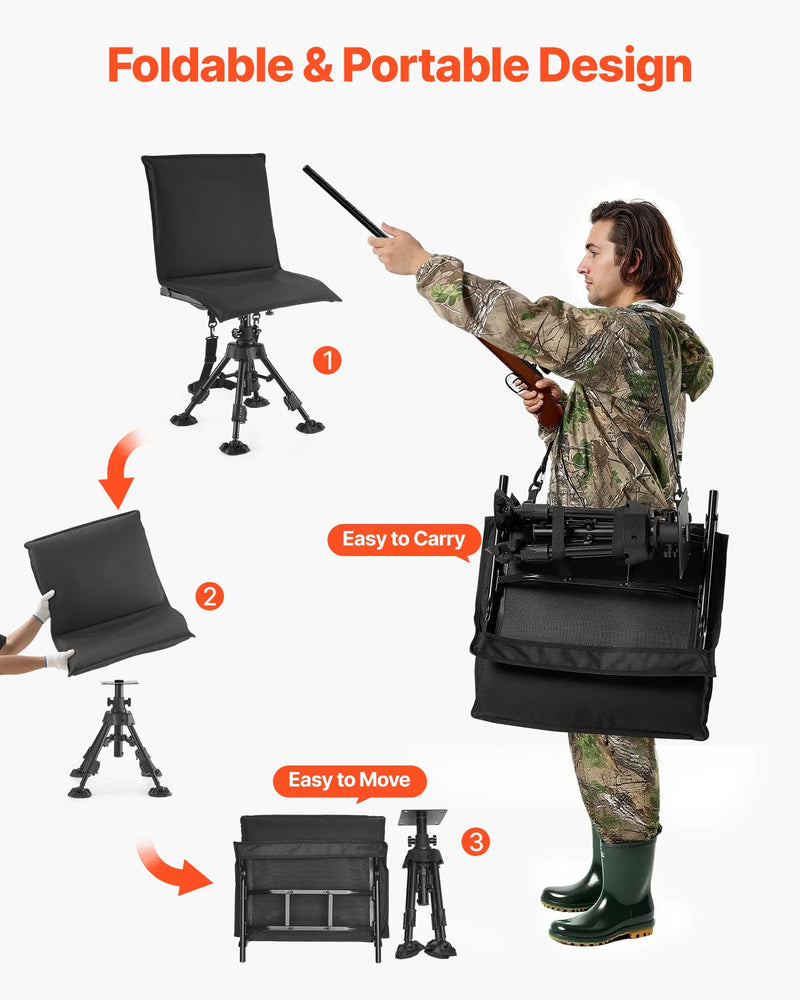 Foldable & Portable Design

1

Easy to Carry

2

Easy to Move

3