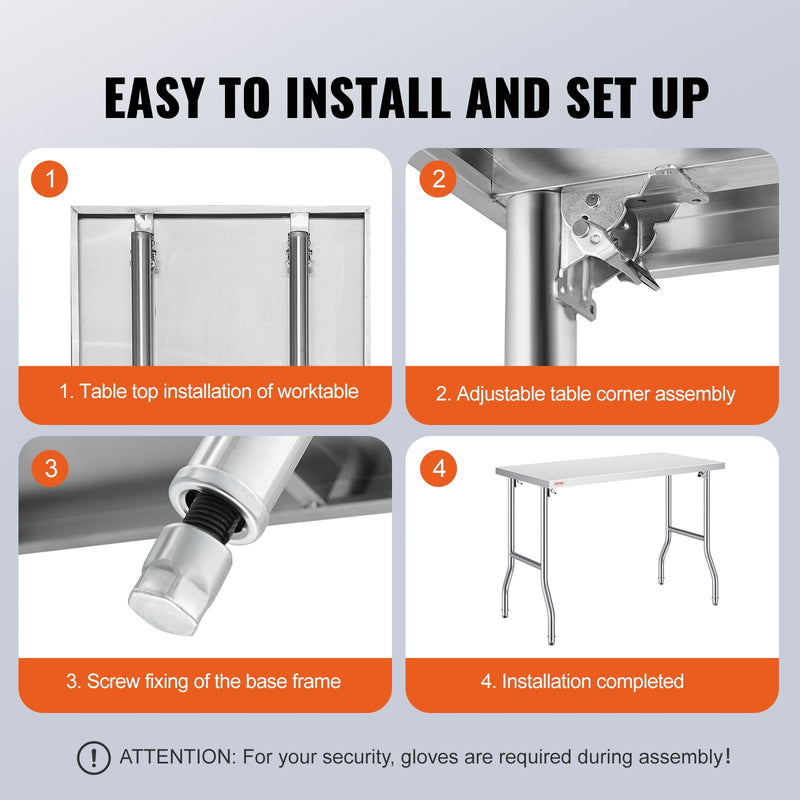 EASY TO INSTALL AND SET UP

1

1. Table top installation of worktable

2

2. Adjustable table corner assembly

3

3. Screw fixing of the base frame

4

4. Installation completed

! ATTENTION: For your security, gloves are required during assembly!