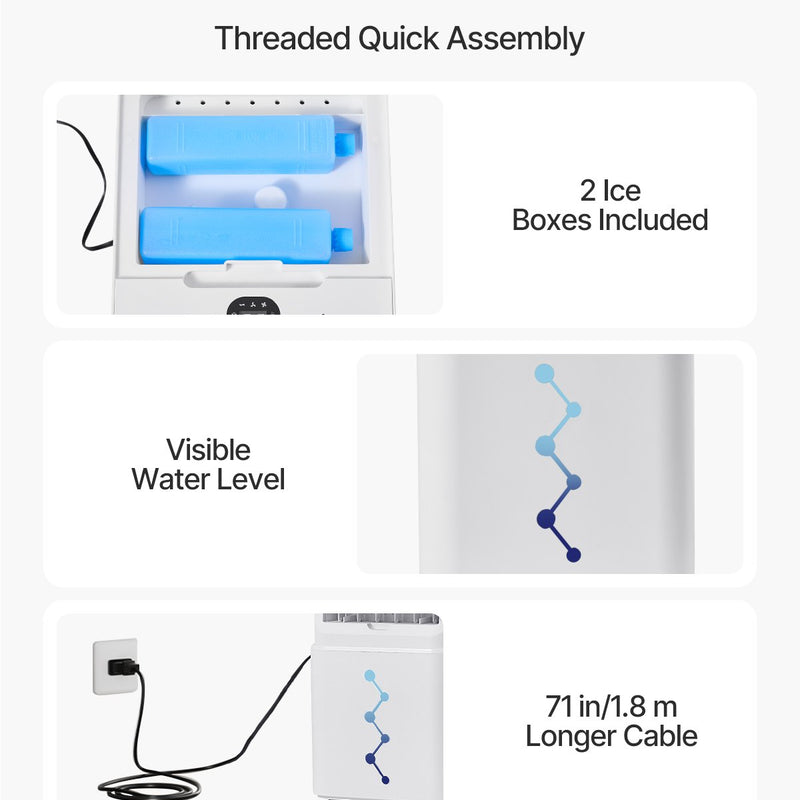 Threaded Quick Assembly

2 Ice Boxes Included

Visible Water Level

71 in/1.8 m Longer Cable