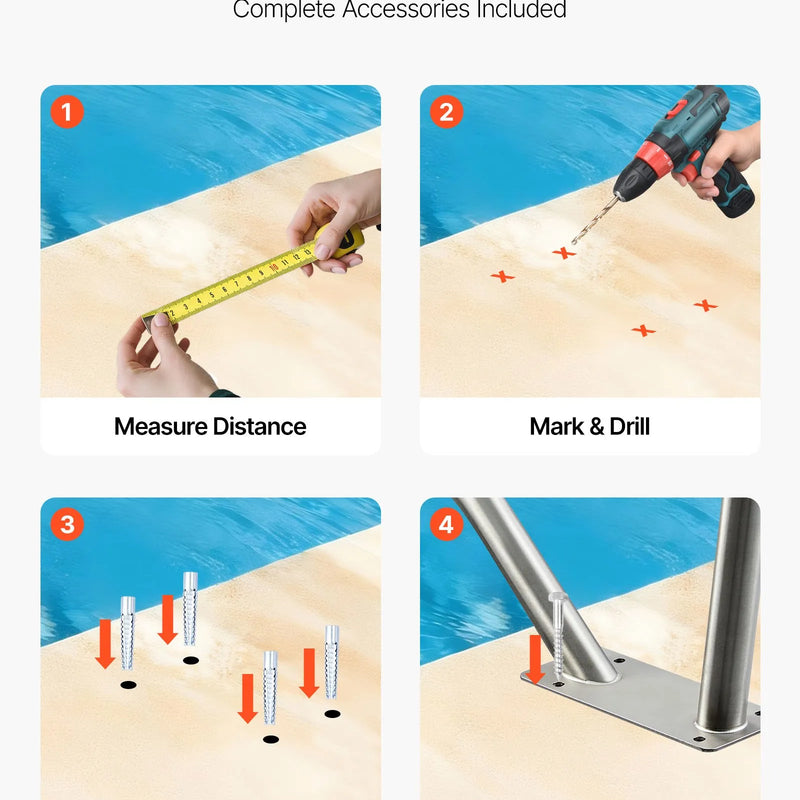 Complete Accessories Included

1

Measure Distance

2

Mark & Drill

3

4