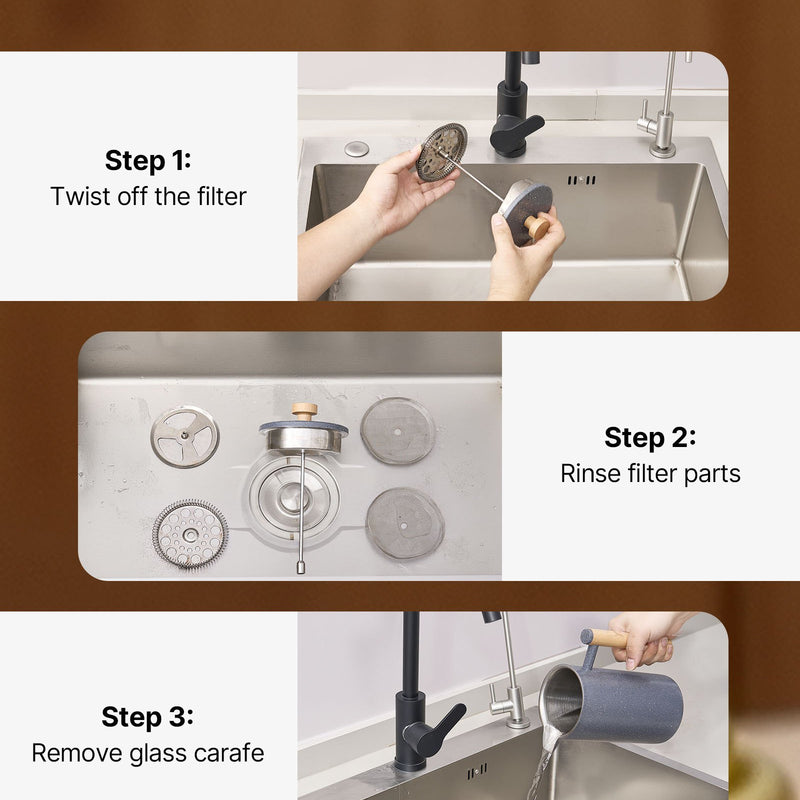 Step 1:
Twist off the filter

Step 2:
Rinse filter parts

Step 3:
Remove glass carafe