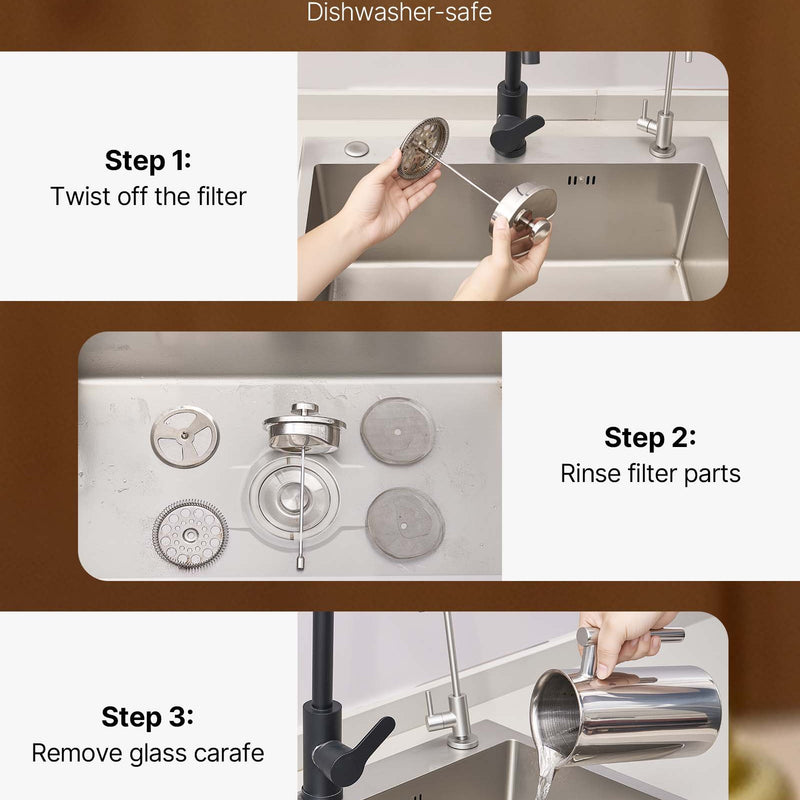 Dishwasher-safe

Step 1:
Twist off the filter

Step 2:
Rinse filter parts

Step 3:
Remove glass carafe