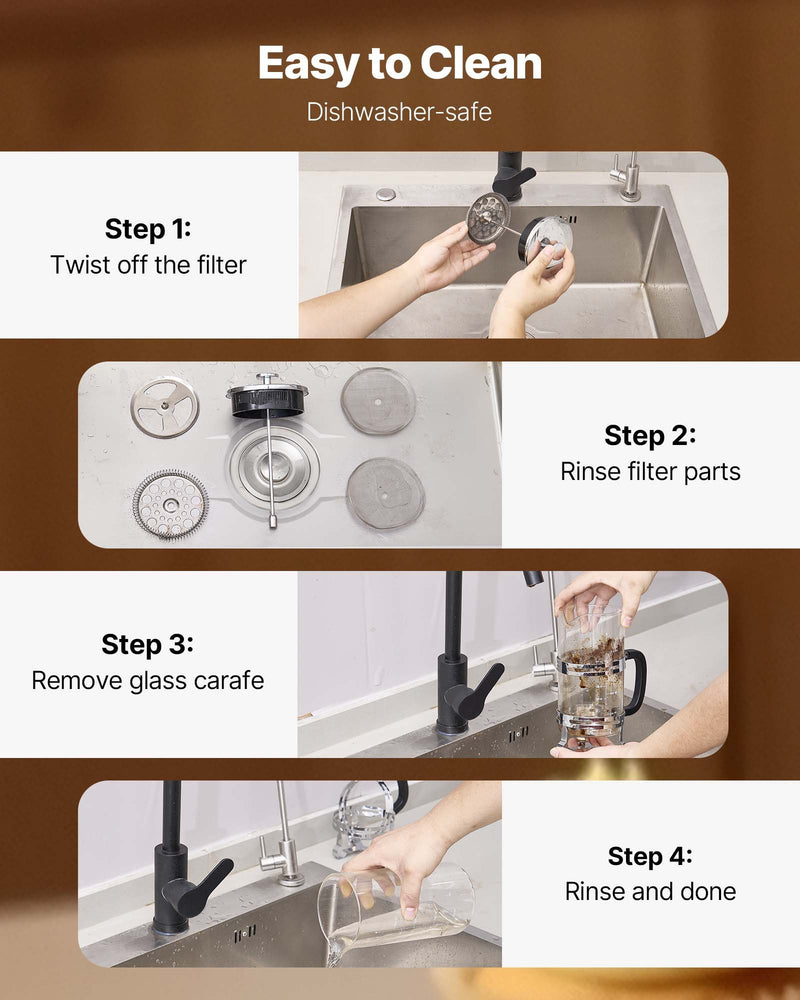 Easy to Clean
Dishwasher-safe

Step 1:
Twist off the filter

Step 2:
Rinse filter parts

Step 3:
Remove glass carafe

Step 4:
Rinse and done