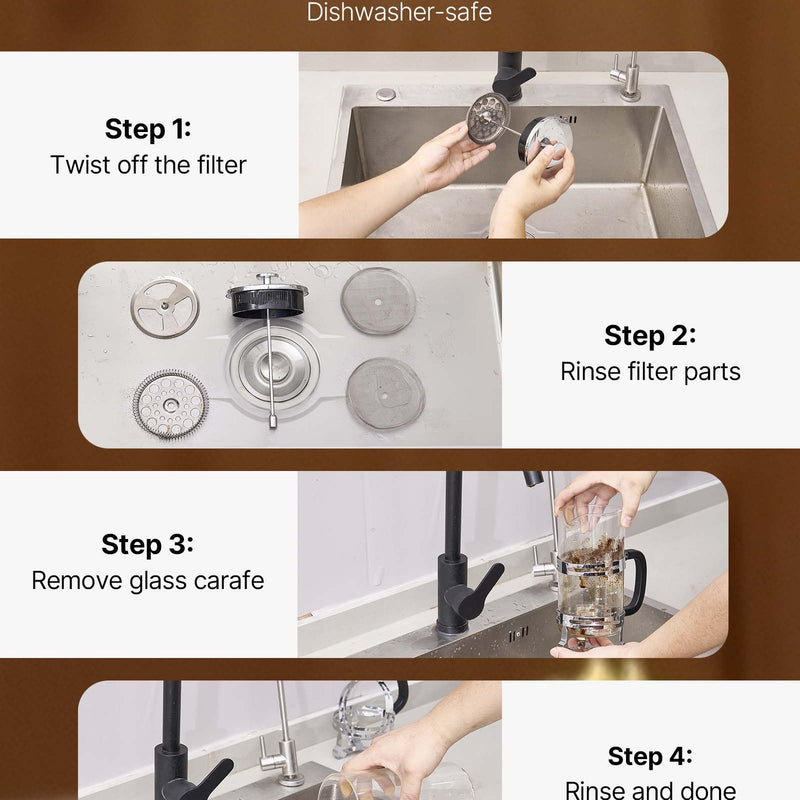 Dishwasher-safe

Step 1:
Twist off the filter

Step 2:
Rinse filter parts

Step 3:
Remove glass carafe

Step 4:
Rinse and done