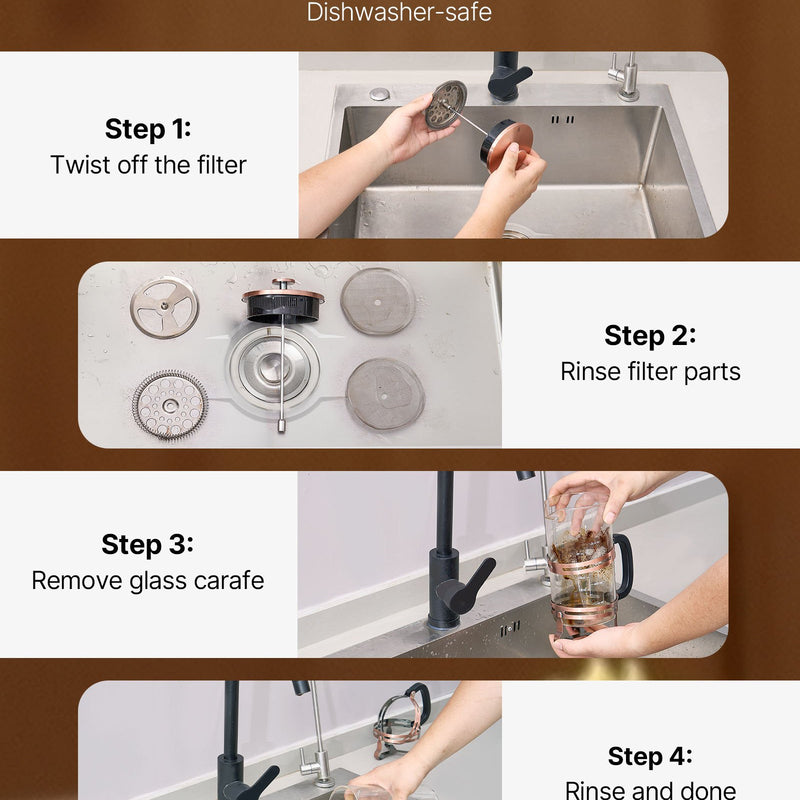 Dishwasher-safe

Step 1:
Twist off the filter

Step 2:
Rinse filter parts

Step 3:
Remove glass carafe

Step 4:
Rinse and done