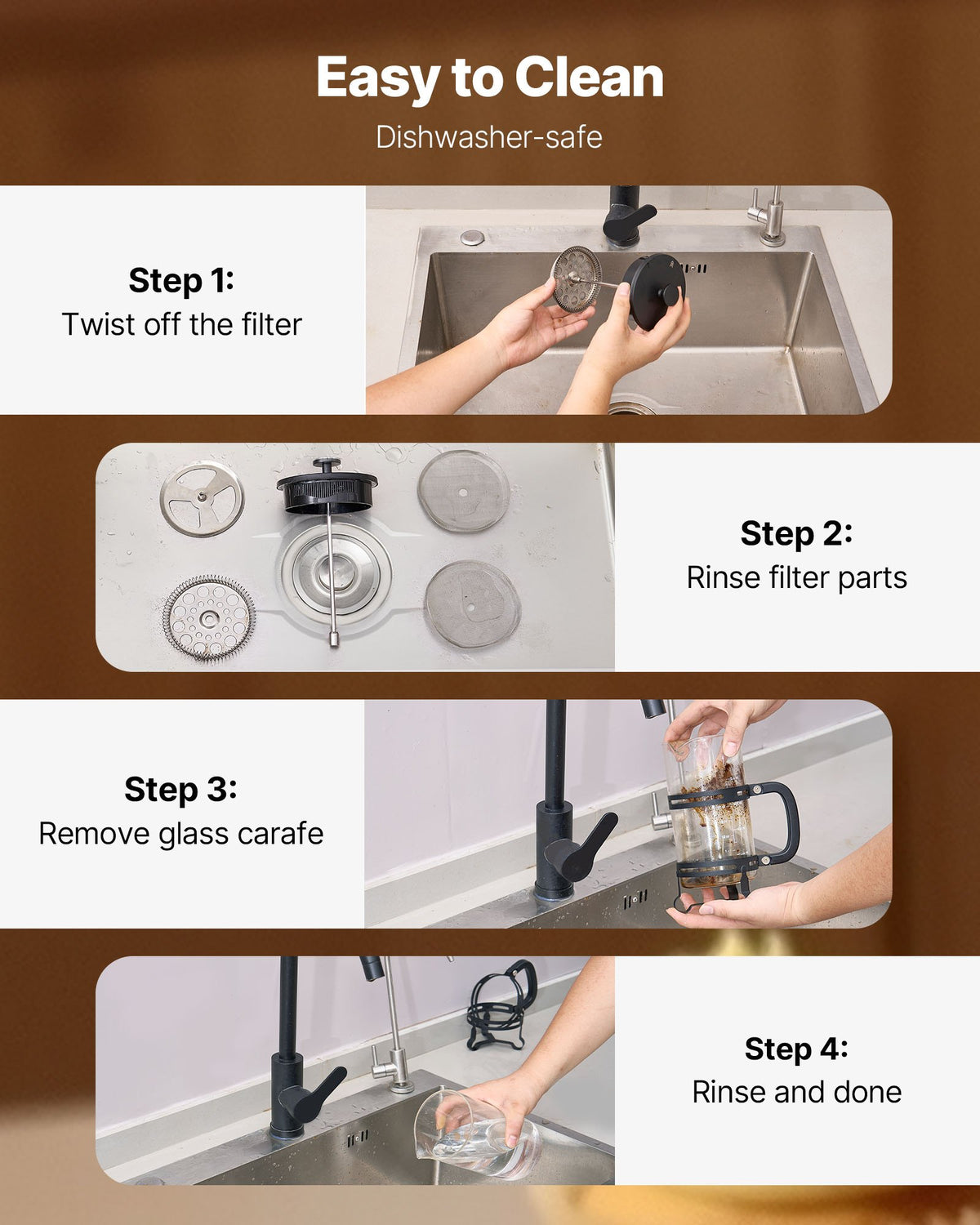 Easy to Clean

Dishwasher-safe

Step 1:
Twist off the filter

Step 2:
Rinse filter parts

Step 3:
Remove glass carafe

Step 4:
Rinse and done