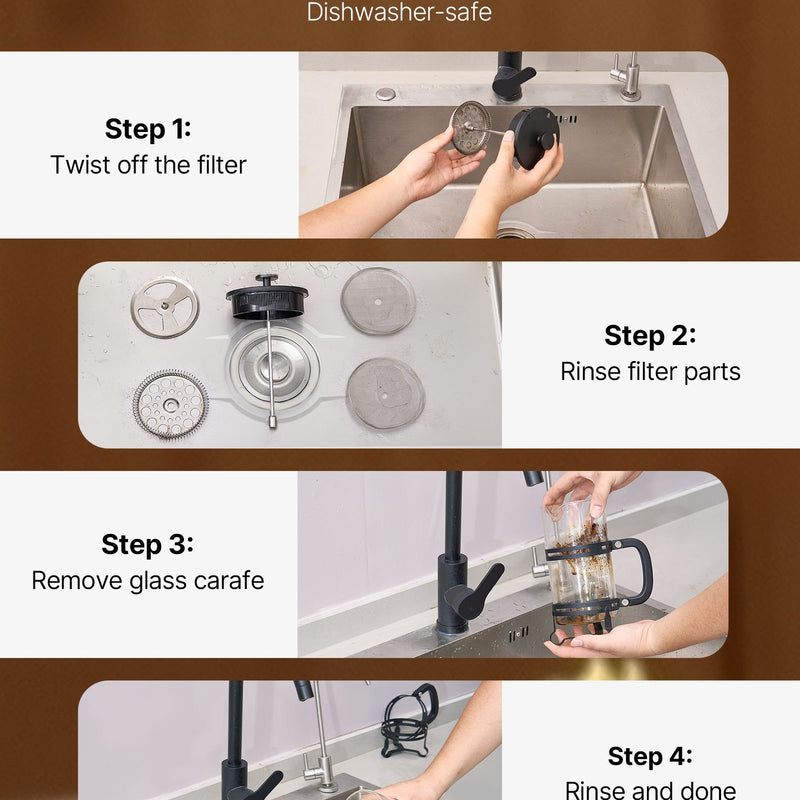 Dishwasher-safe

Step 1:
Twist off the filter

Step 2:
Rinse filter parts

Step 3:
Remove glass carafe

Step 4:
Rinse and done