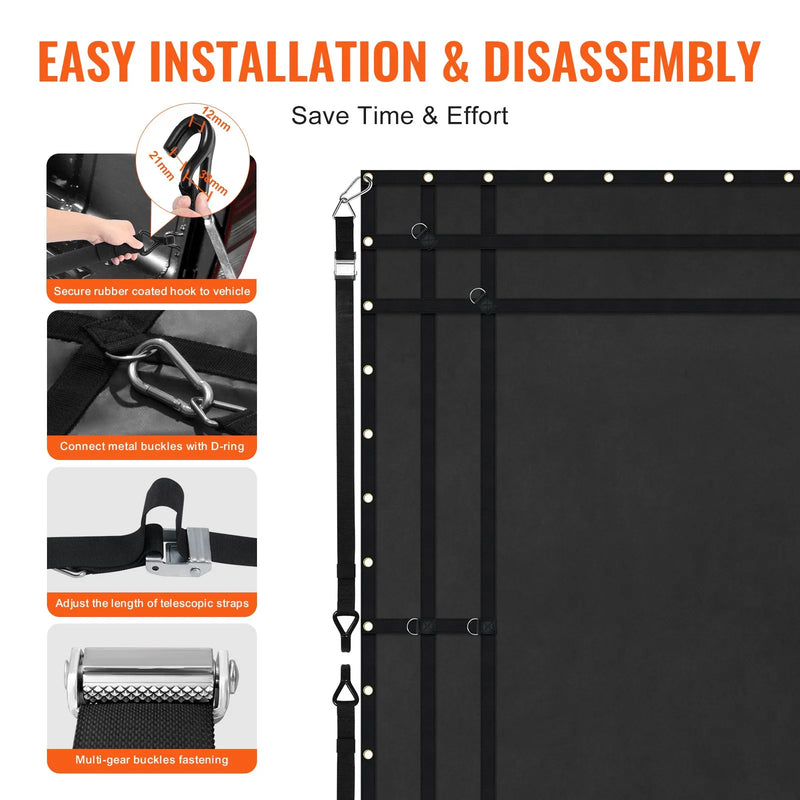 EASY INSTALLATION & DISASSEMBLY

Save Time & Effort

12mm

21mm

38mm

Secure rubber coated hook to vehicle

Connect metal buckles with D-ring

Adjust the length of telescopic straps

Multi-gear buckles fastening