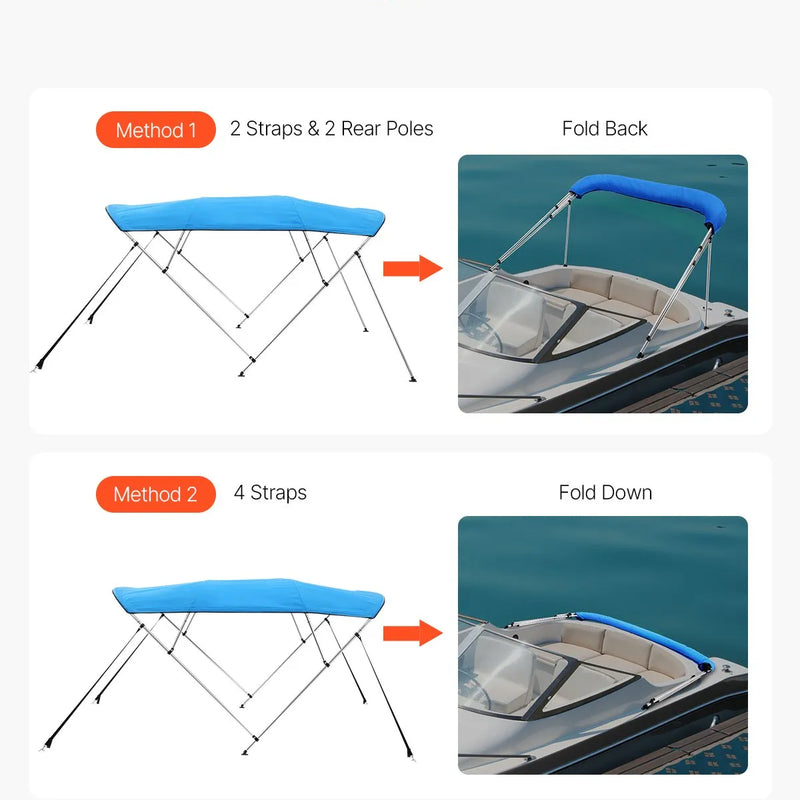 Method 1 2 Straps & 2 Rear Poles

Fold Back

Method 2 4 Straps

Fold Down