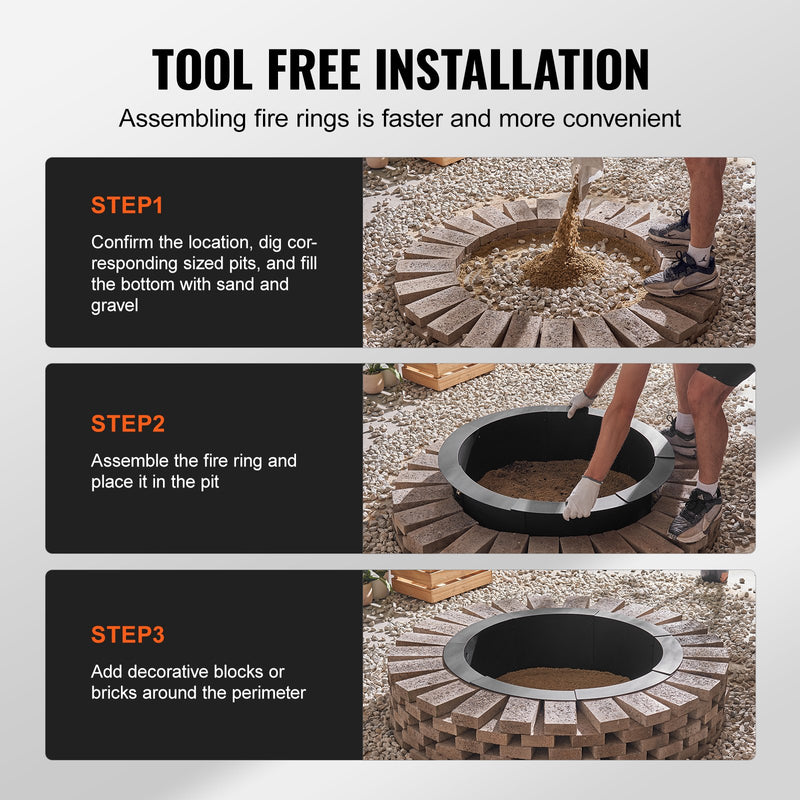 TOOL FREE INSTALLATION

Assembling fire rings is faster and more convenient

STEP1

Confirm the location, dig corresponding sized pits, and fill the bottom with sand and gravel

STEP2

Assemble the fire ring and place it in the pit

STEP3

Add decorative blocks or bricks around the perimeter