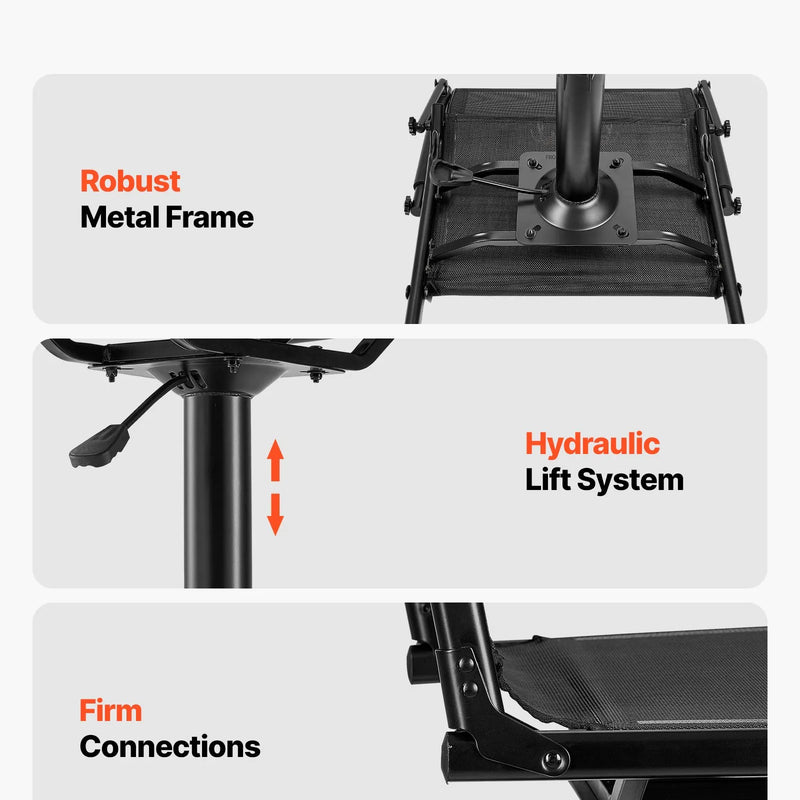 Robust
Metal Frame

Hydraulic
Lift System

Firm
Connections