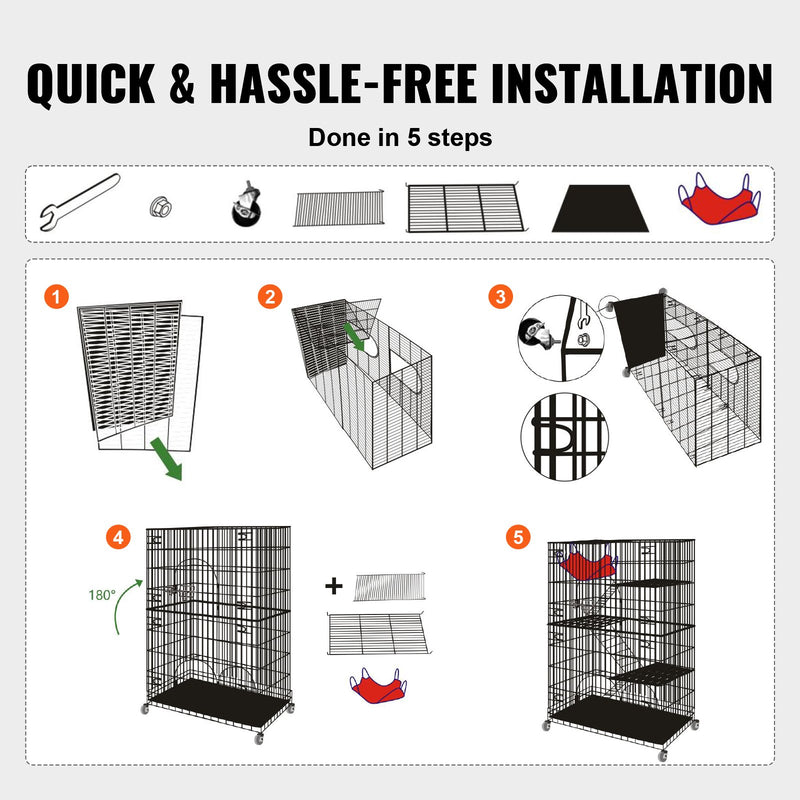 QUICK & HASSLE-FREE INSTALLATION

Done in 5 steps

1

2

3

4

180°

+

5