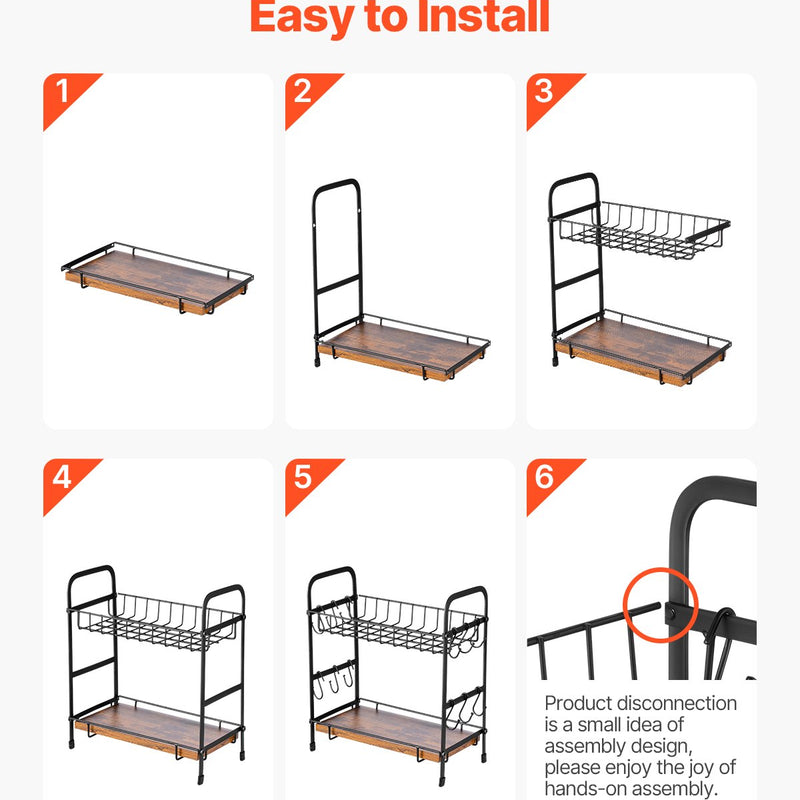 Easy to Install

1

2

3

4

5

6

Product disconnection is a small idea of assembly design, please enjoy the joy of hands-on assembly.