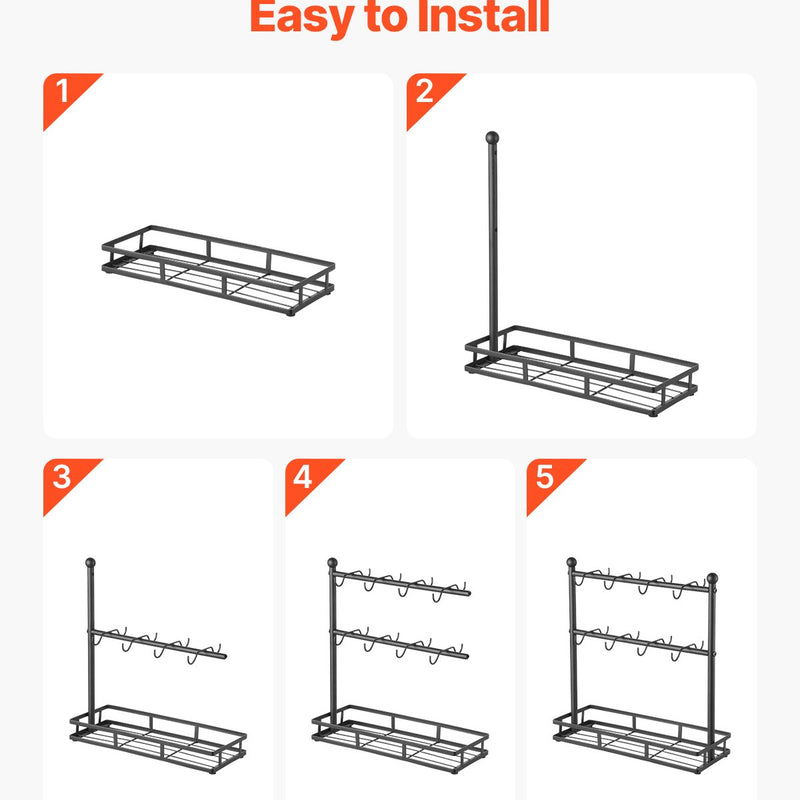 Easy to Install

1

2

3

4

5