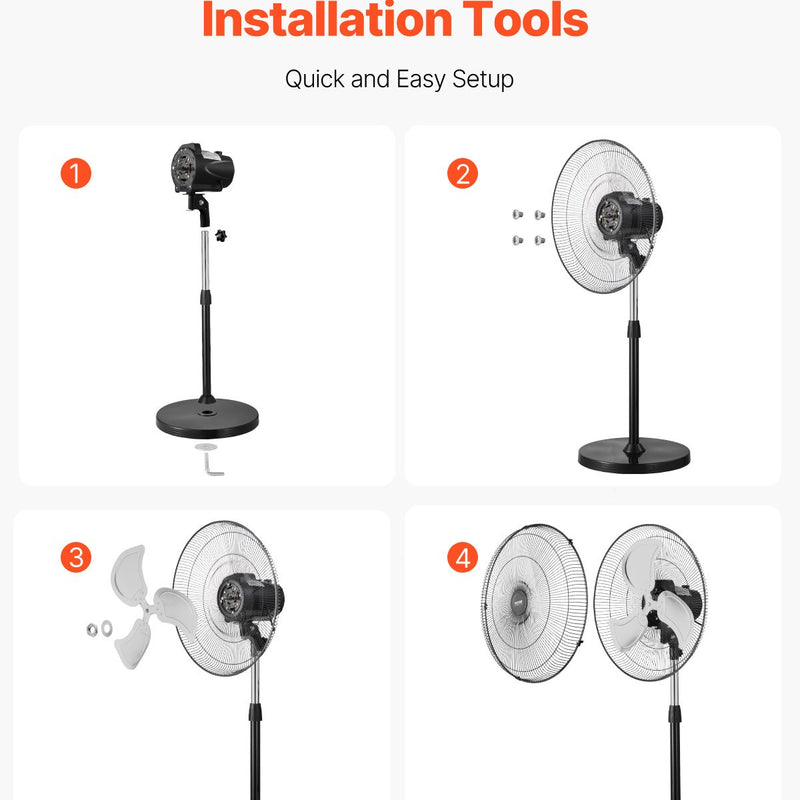 Installation Tools

Quick and Easy Setup

1

2

3

4