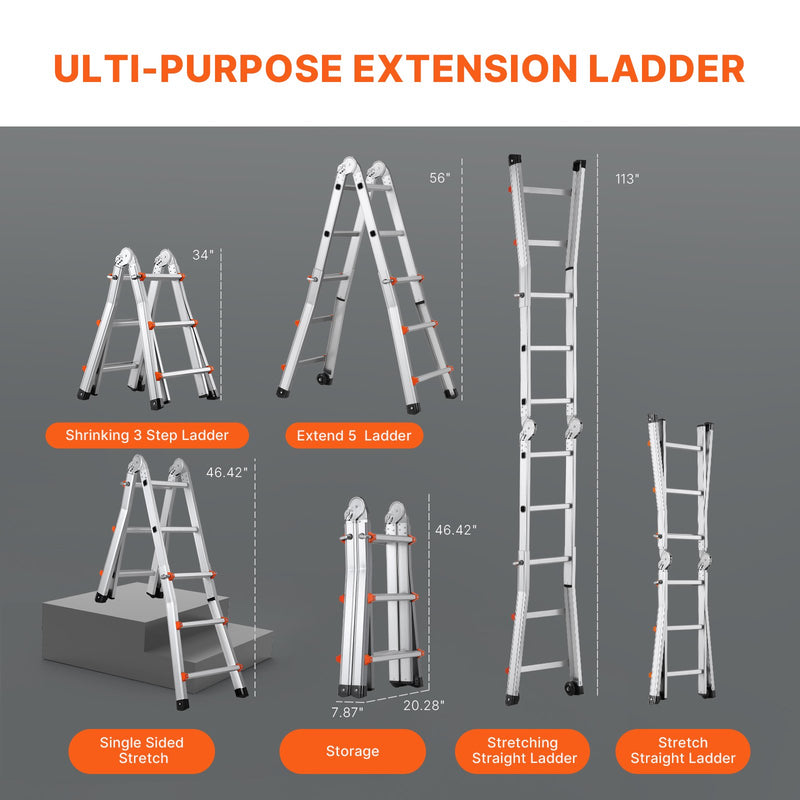 ULTI-PURPOSE EXTENSION LADDER

34"

Shrinking 3 Step Ladder

56"

Extend 5 Ladder

113"

46.42"

Single Sided Stretch

46.42"

7.87"

20.28"

Storage

Stretching Straight Ladder

Stretch Straight Ladder